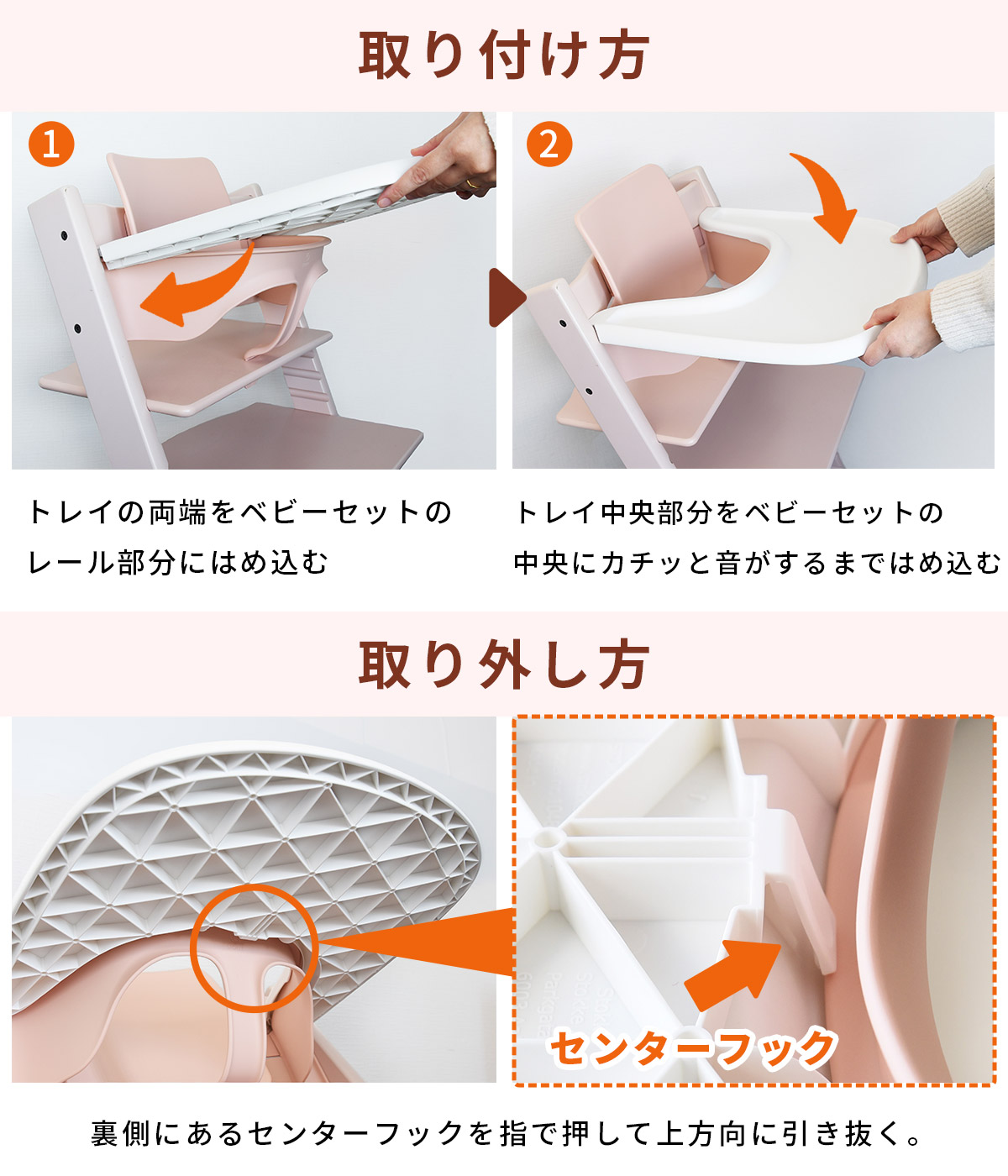 取り付け方

1

2

トレイの両端をベビーセットのレール部分にはめ込む

トレイ中央部分をベビーセットの中央にカチッと音がするまではめ込む

取り外し方

センターフック

裏側にあるセンターフックを指で押して上方向に引き抜く。