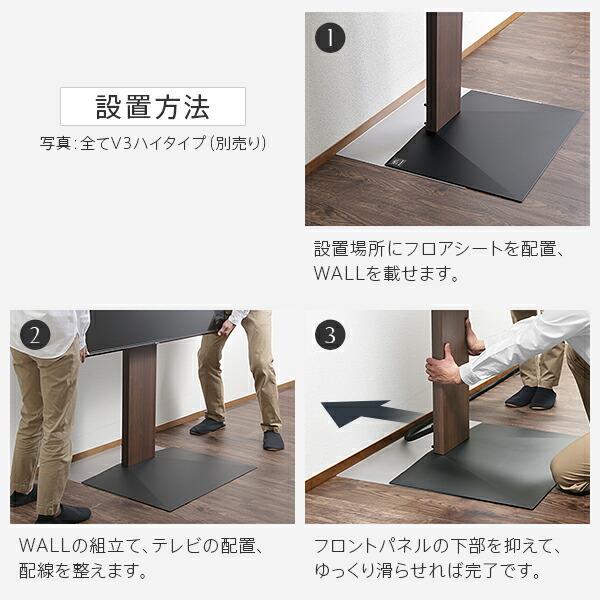 設置方法

写真：全てV3ハイタイプ（別売り）

1

設置場所にフロアシートを配置、WALLを載せます。

2

WALLの組立て、テレビの配置、配線を整えます。

3

フロントパネルの下部を抑えて、ゆっくり滑らせれば完了です。