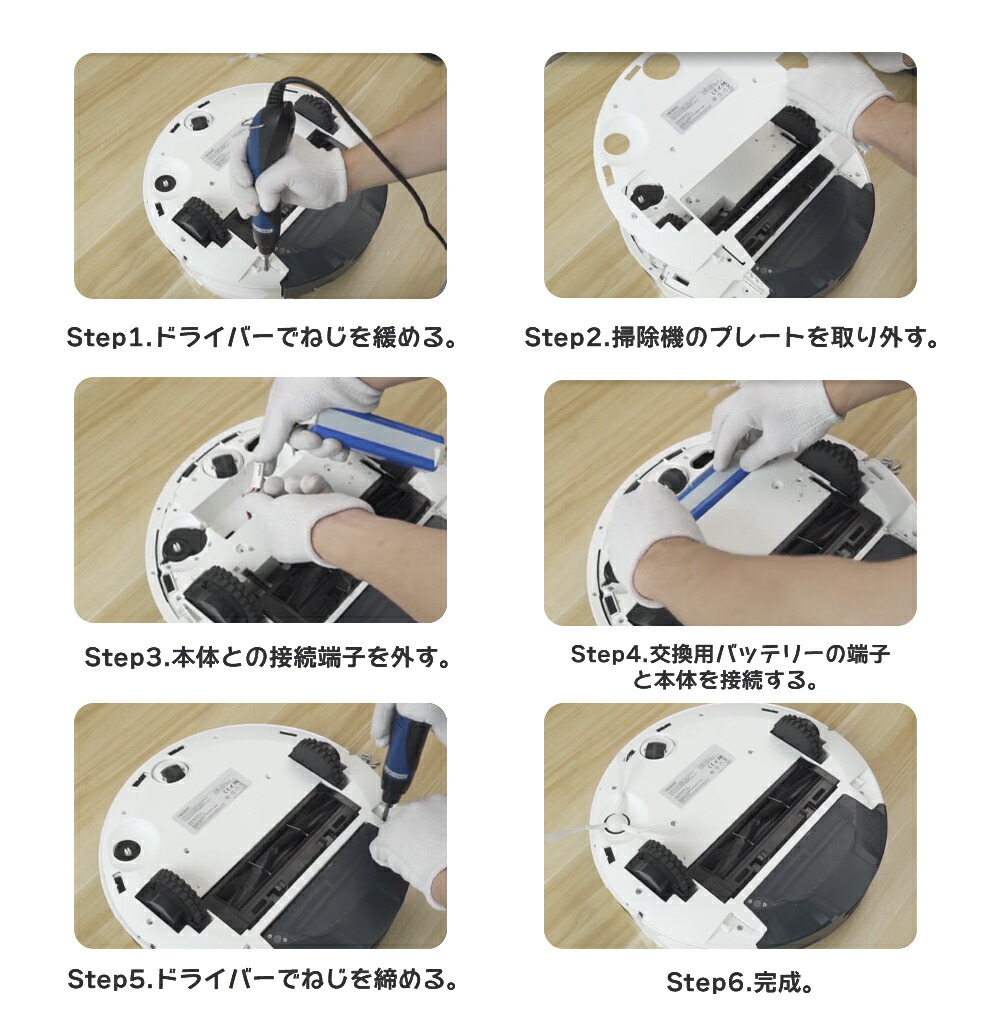 Step1.ドライバーでねじを緩める。

Step2.掃除機のプレートを取り外す。

Step3.本体との接続端子を外す。

Step4.交換用バッテリーの端子と本体を接続する。

Step5.ドライバーでねじを締める。

Step6.完成。