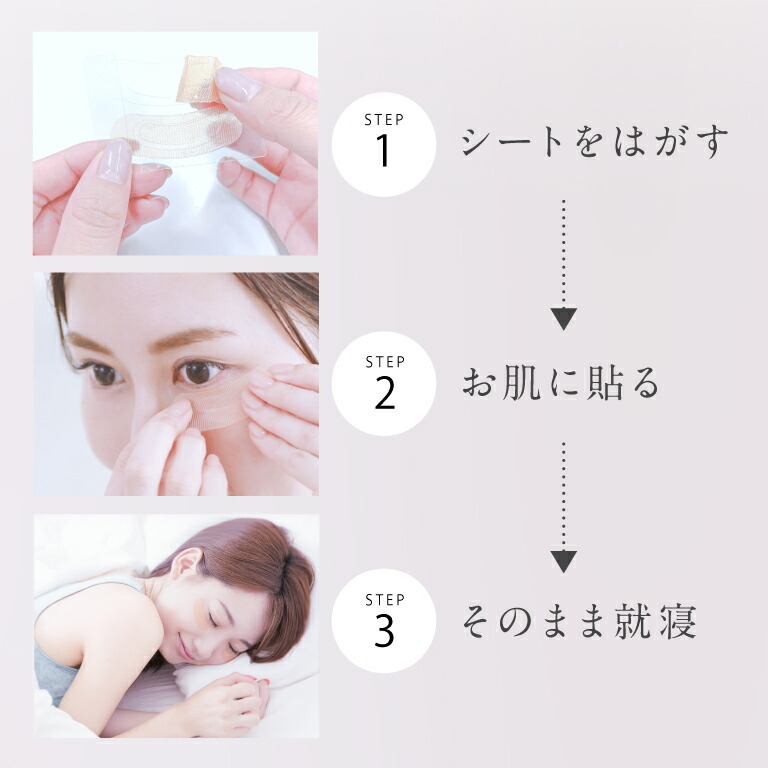 STEP
1
シートをはがす

STEP
2
お肌に貼る

STEP
3
そのまま就寝