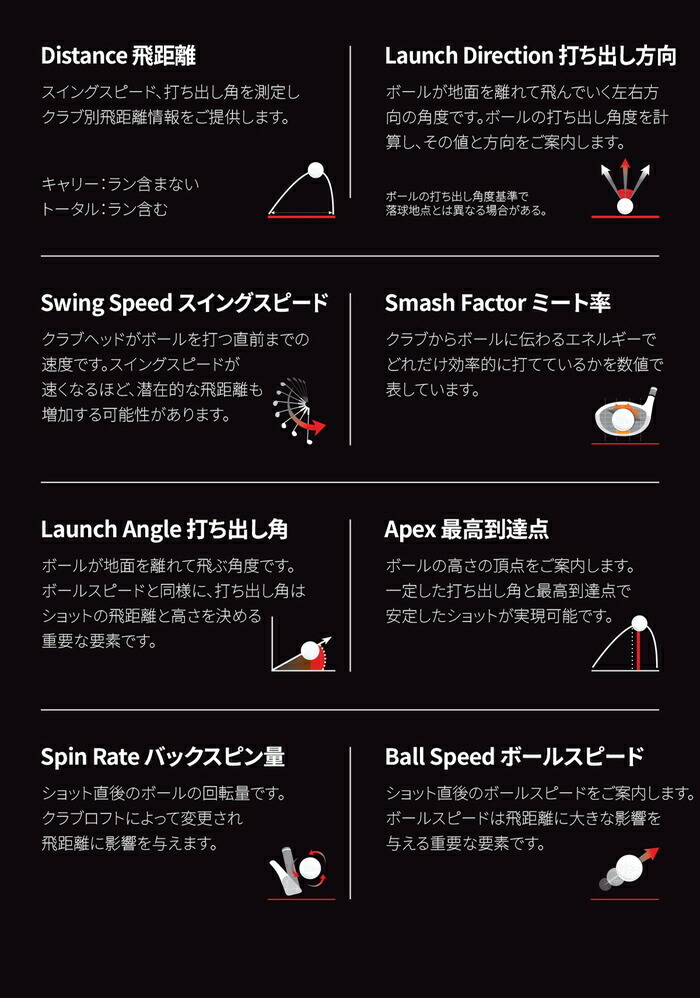 Distance 飛距離

スイングスピード、打ち出し角を測定しクラブ別飛距離情報をご提供します。

キャリー：ラン含まない
トータル：ラン含む

Launch Direction 打ち出し方向

ボールが地面を離れて飛んでいく左右方向の角度です。ボールの打ち出し角度を計算し、その値と方向をご案内します。

ボールの打ち出し角度基準で落球地点とは異なる場合がある。

Swing Speed スイングスピード

クラブヘッドがボールを打つ直前までの速度です。スイングスピードが速くなるほど、潜在的な飛距離も増加する可能性があります。

Smash Factor ミート率

クラブからボールに伝わるエネルギーでどれだけ効率的に打てているかを数値で表しています。

Launch Angle 打ち出し角

ボールが地面を離れて飛ぶ角度です。ボールスピードと同様に、打ち出し角はショットの飛距離と高さを決める重要な要素です。

Apex 最高到達点

ボールの高さの頂点をご案内します。一定した打ち出し角と最高到達点で安定したショットが実現可能です。

Spin Rate バックスピン量

ショット直後のボールの回転量です。クラブロフトによって変更され飛距離に影響を与えます。

Ball Speed ボールスピード

ショット直後のボールスピードをご案内します。ボールスピードは飛距離に大きな影響を与える重要な要素です。