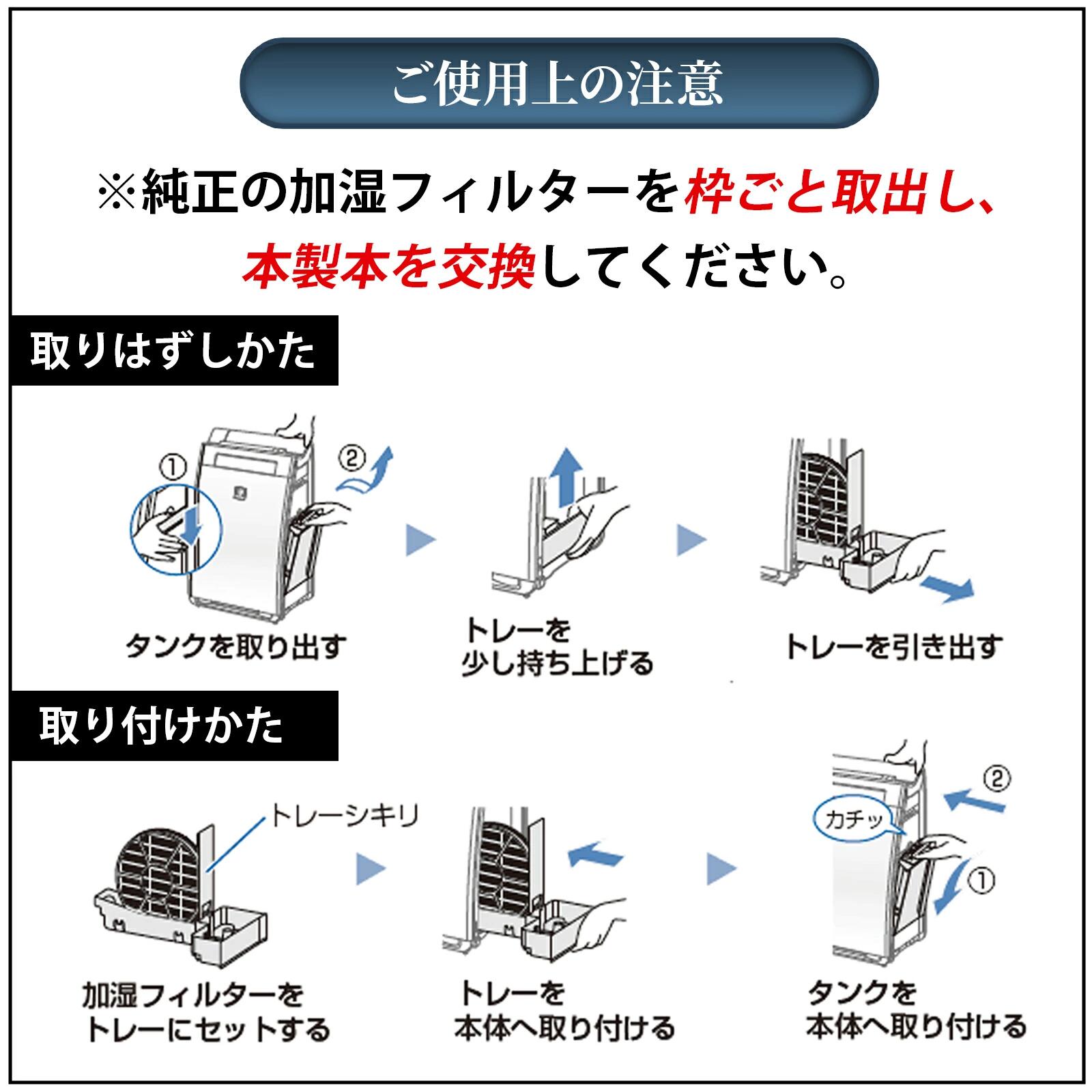 ご使用上の注意

※純正の加湿フィルターを枠ごと取出し、本製本を交換してください。

取りはずしかた

①

②

タンクを取り出す

トレーを少し持ち上げる

トレーを引き出す

取り付けかた

トレーシキリ

加湿フィルターをトレーにセットする

トレーを本体へ取り付ける

カチッ

②

①

タンクを本体へ取り付ける