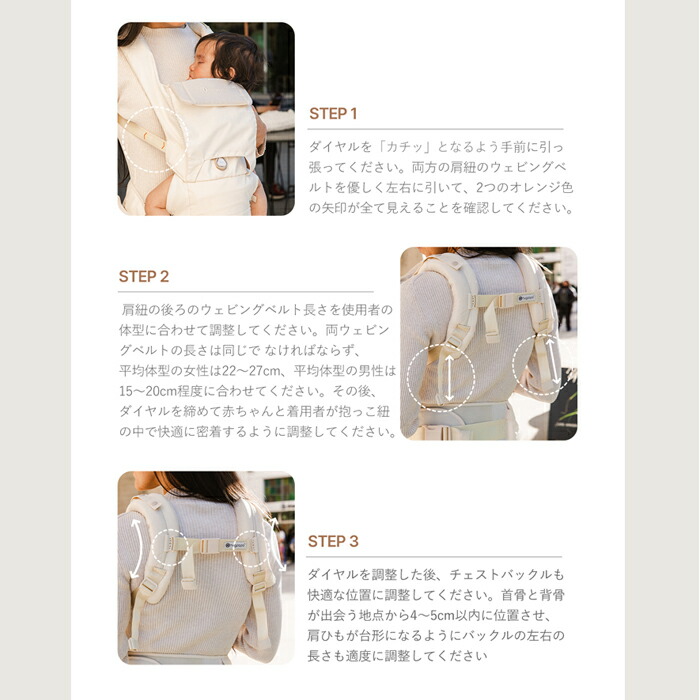 STEP 1

ダイヤルを「カチッ」となるよう手前に引っ張ってください。両方の肩紐のウェビングベルトを優しく左右に引いて、2つのオレンジ色の矢印が全て見えることを確認してください。

STEP 2

肩紐の後ろのウェビングベルト長さを使用者の体型に合わせて調整してください。両ウェビングベルトの長さは同じで なければならず、平均体型の女性は22〜27cm、平均体型の男性は15〜20cm程度に合わせてください。その後、ダイヤルを締めて赤ちゃんと着用者が抱っこ紐の中で快適に密着するように調整してください。

STEP 3

ダイヤルを調整した後、チェストバックルも快適な位置に調整してください。首骨と背骨が出会う地点から4〜5cm以内に位置させ、肩ひもが台形になるようにバックルの左右の長さも適度に調整してください