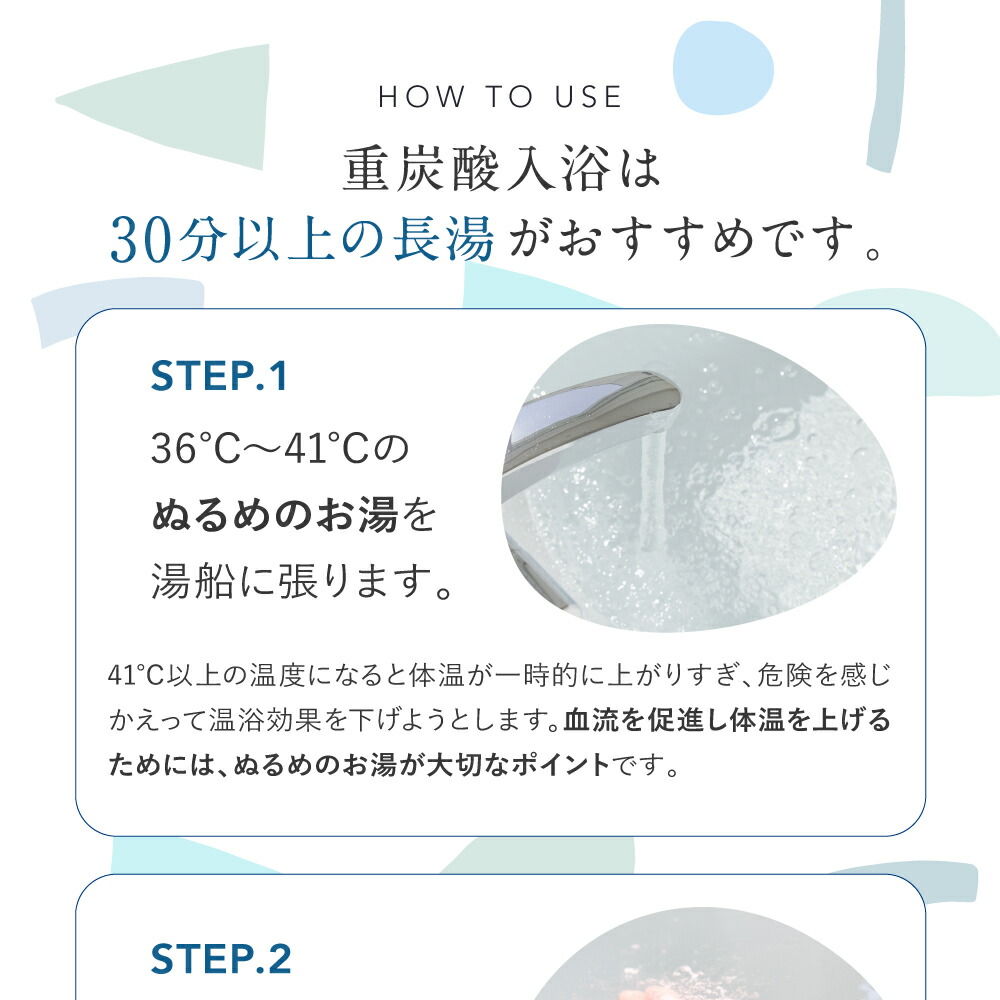 HOW TO USE

重炭酸入浴は
30分以上の長湯がおすすめです。

STEP.1

36°C〜41°Cの
ぬるめのお湯を
湯船に張ります。

41°C以上の温度になると体温が一時的に上がりすぎ、危険を感じかえって温浴効果を下げようとします。血流を促進し体温を上げるためには、ぬるめのお湯が大切なポイントです。

STEP.2