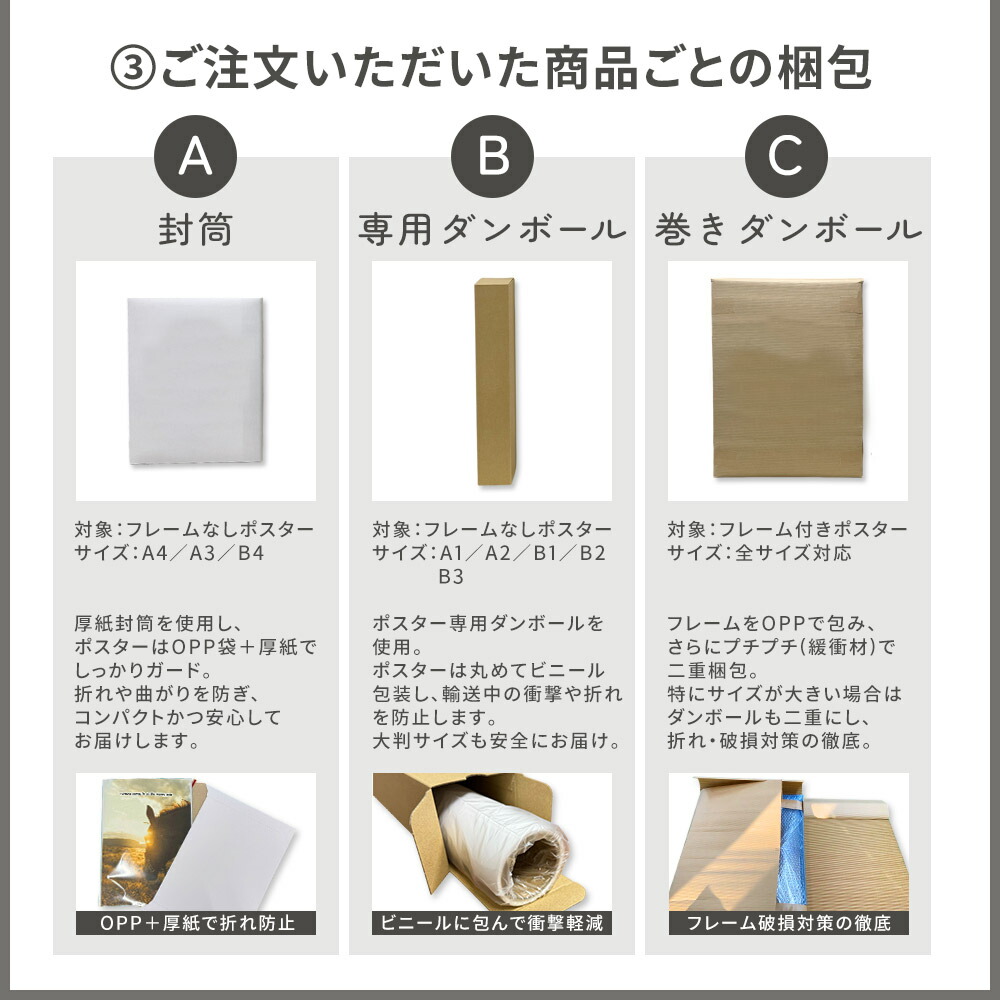 ③ご注文いただいた商品ごとの梱包

A
封筒

対象：フレームなしポスター
サイズ：A4／A3／B4

厚紙封筒を使用し、ポスターはOPP袋＋厚紙でしっかりガード。折れや曲がりを防ぎ、コンパクトかつ安心してお届けします。

OPP＋厚紙で折れ防止

B
専用ダンボール

対象：フレームなしポスター
サイズ：A1／A2／B1／B2
B3

ポスター専用ダンボールを使用。ポスターは丸めてビニール包装し、輸送中の衝撃や折れを防止します。大判サイズも安全にお届け。

ビニールに包んで衝撃軽減

C
巻きダンボール

対象：フレーム付きポスター
サイズ：全サイズ対応

フレームをOPPで包み、さらにプチプチ(緩衝材)で二重梱包。特にサイズが大きい場合はダンボールも二重にし、折れ・破損対策の徹底。

フレーム破損対策の徹底