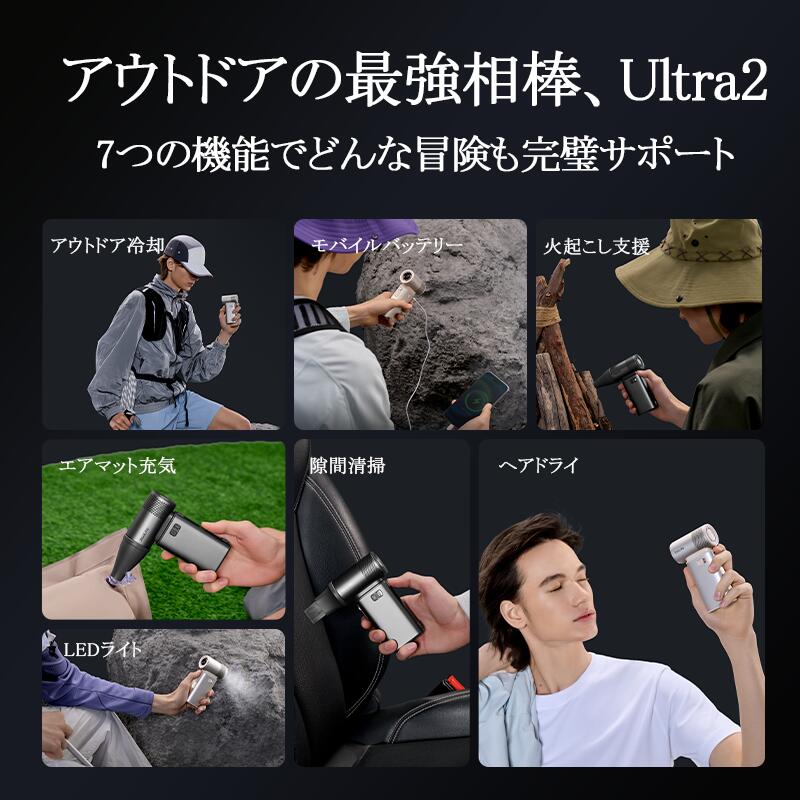 アウトドアの最強相棒、Ultra2

7つの機能でどんな冒険も完璧サポート

アウトドア冷却

モバイルバッテリー

火起こし支援

エアマット充気

隙間清掃

ヘアドライ

LEDライト