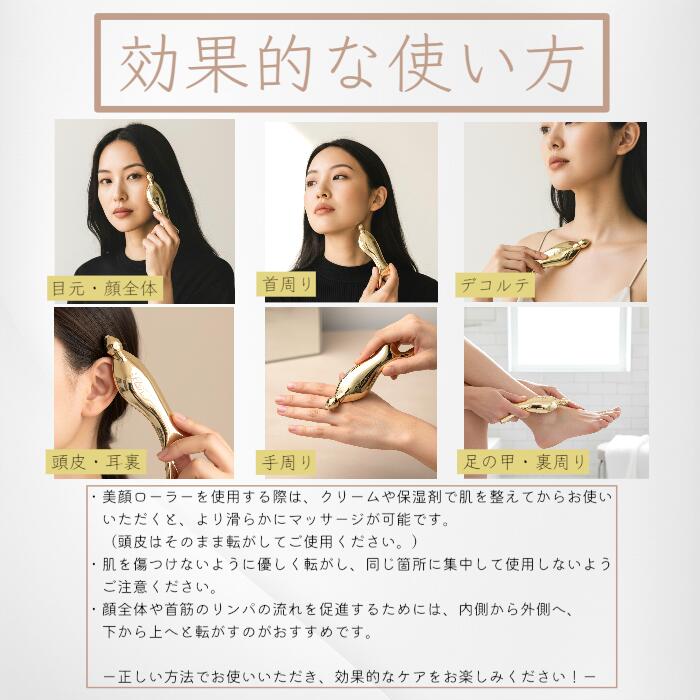 効果的な使い方

目元・顔全体

首周り

デコルテ

頭皮・耳裏

手周り

足の甲・裏周り

・美顔ローラーを使用する際は、クリームや保湿剤で肌を整えてからお使いいただくと、より滑らかにマッサージが可能です。
（頭皮はそのまま転がしてご使用ください。）
・肌を傷つけないように優しく転がし、同じ箇所に集中して使用しないようご注意ください。
・顔全体や首筋のリンパの流れを促進するためには、内側から外側へ、下から上へと転がすのがおすすめです。

ー正しい方法でお使いいただき、効果的なケアをお楽しみください！ー