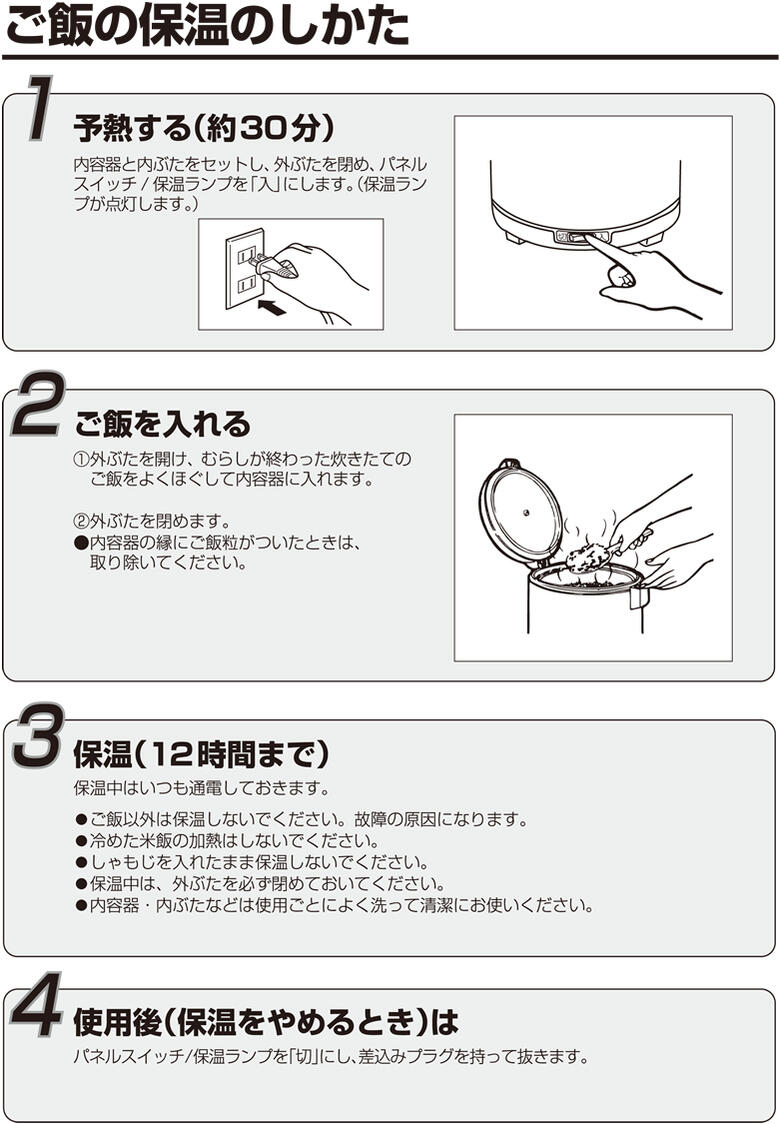 ご飯の保温のしかた

1 予熱する(約30分)

内容器と内ぶたをセットし、外ぶたを閉め、パネルスイッチ / 保温ランプを「入」にします。(保温ランプが点灯します。)

2 ご飯を入れる

①外ぶたを開け、むらしが終わった炊きたてのご飯をよくほぐして内容器に入れます。

②外ぶたを閉めます。
●内容器の縁にご飯粒がついたときは、取り除いてください。

3 保温(12時間まで)

保温中はいつも通電しておきます。

●ご飯以外は保温しないでください。故障の原因になります。
●冷めた米飯の加熱はしないでください。
●しゃもじを入れたまま保温しないでください。
●保温中は、外ぶたを必ず閉めておいてください。
●内容器・内ぶたなどは使用ごとによく洗って清潔にお使いください。

4 使用後(保温をやめるとき)は

パネルスイッチ/保温ランプを「切」にし、差込みプラグを持って抜きます。