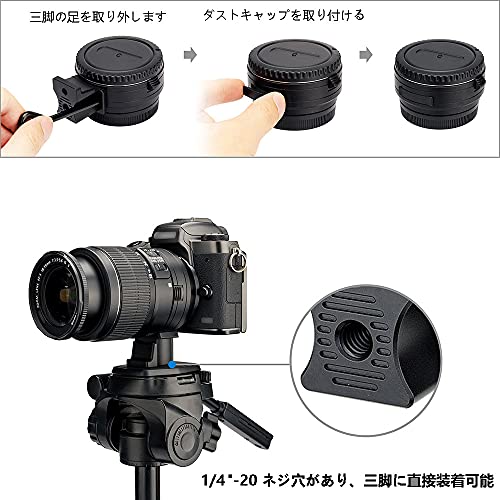 三脚の足を取り外します

ダストキャップを取り付ける

1/4"-20 ネジ穴があり、三脚に直接装着可能