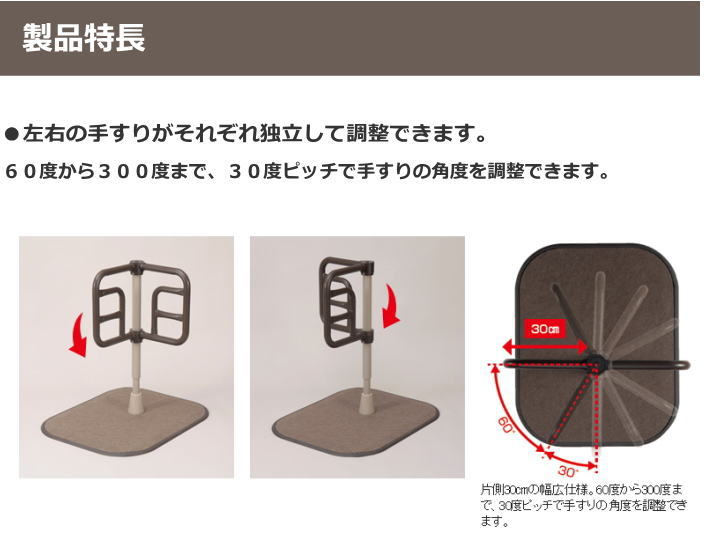 製品特長

●左右の手すりがそれぞれ独立して調整できます。

６０度から３００度まで、３０度ピッチで手すりの角度を調整できます。

30cm

60°

30°

片側30cmの幅広仕様。60度から300度まで、30度ピッチで手すりの角度を調整できます。