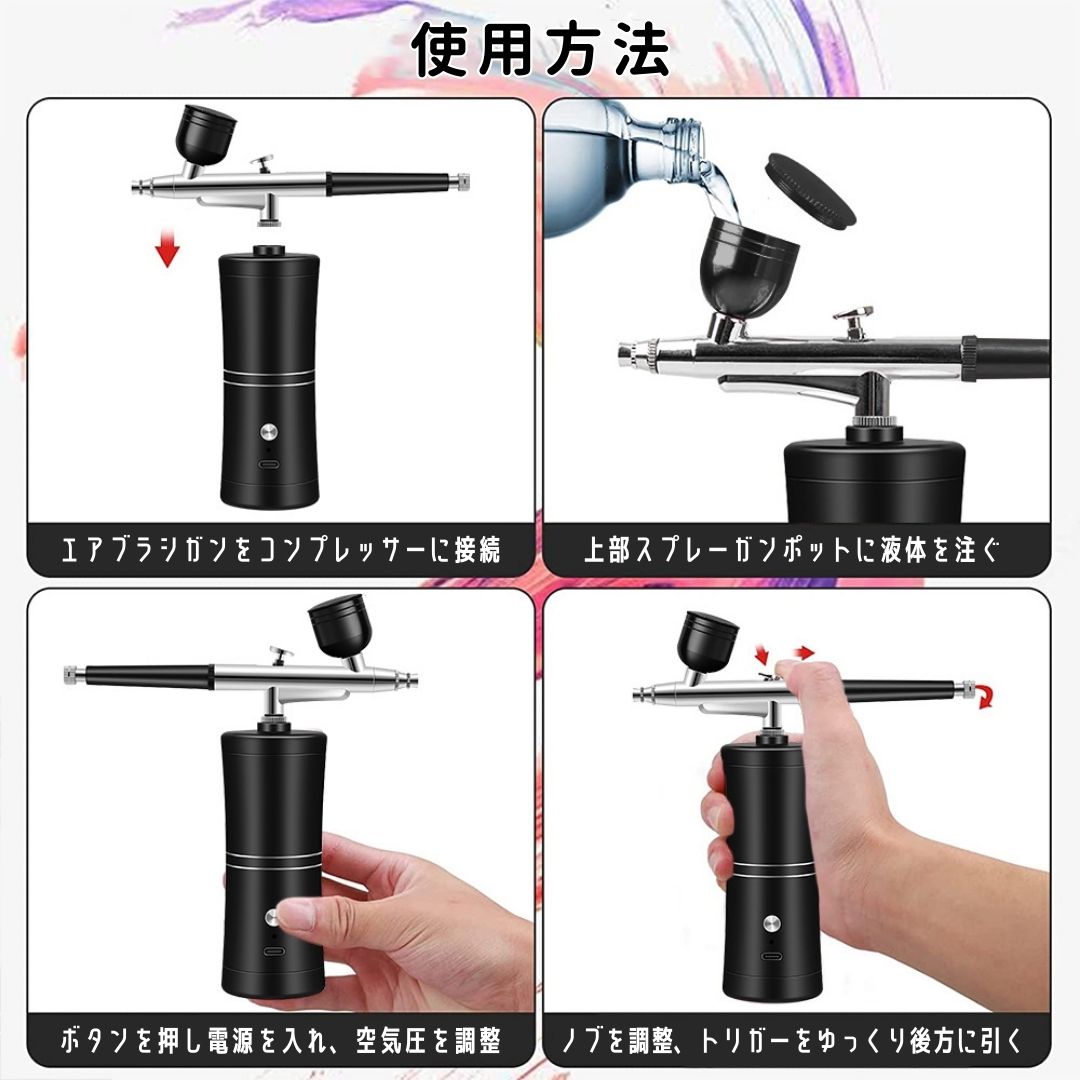 使用方法

エアブラシガンをコンプレッサーに接続

上部スプレーガンポットに液体を注ぐ

ボタンを押し電源を入れ、空気圧を調整

ノブを調整、トリガーをゆっくり後方に引く