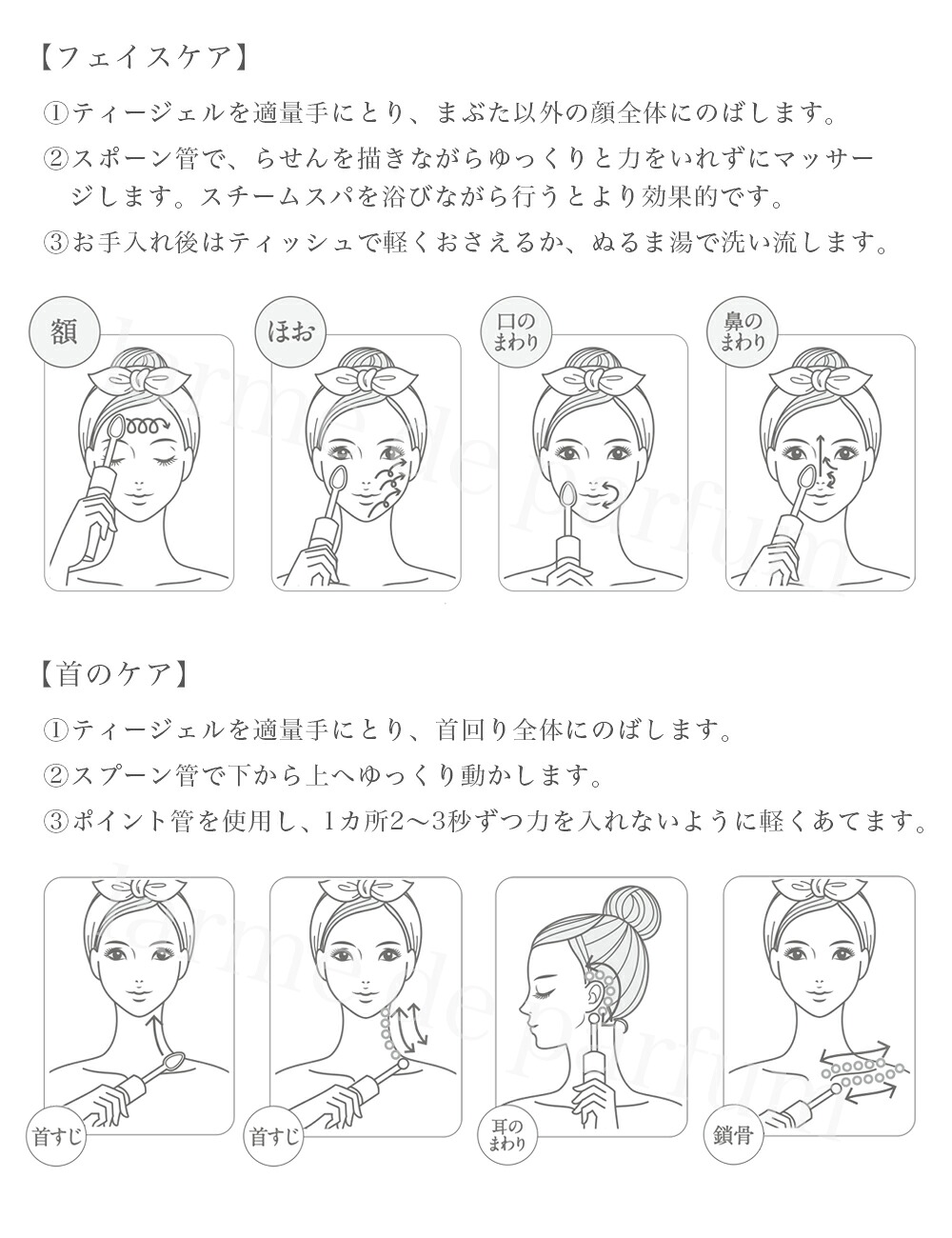 【フェイスケア】

①ティージェルを適量手にとり、まぶた以外の顔全体にのばします。

②スポーン管で、らせんを描きながらゆっくりと力をいれずにマッサージします。スチームスパを浴びながら行うとより効果的です。

③お手入れ後はティッシュで軽くおさえるか、ぬるま湯で洗い流します。

額

ほお

口のまわり

鼻のまわり

larme de parfum

【首のケア】

①ティージェルを適量手にとり、首回り全体にのばします。

②スプーン管で下から上へゆっくり動かします。

③ポイント管を使用し、1カ所2～3秒ずつ力を入れないように軽くあてます。

首すじ

首すじ

耳のまわり

鎖骨

larme de parfum