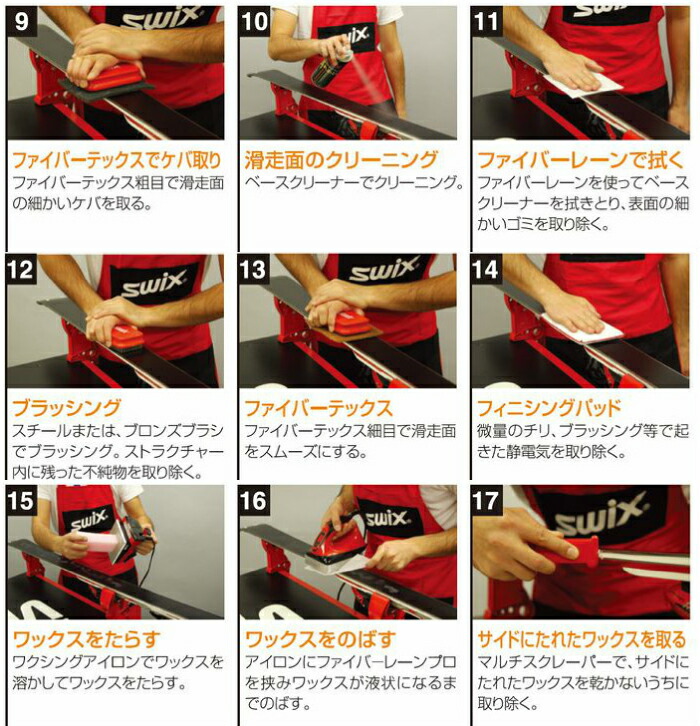 9
swix

ファイバーテックスでケバ取り
ファイバーテックス粗目で滑走面の細かいケバを取る。

10
swix

滑走面のクリーニング
ベースクリーナーでクリーニング。

11
swix

ファイバーレーンで拭く
ファイバーレーンを使ってベースクリーナーを拭きとり、表面の細かいゴミを取り除く。

12
swix

ブラッシング
スチールまたは、ブロンズブラシでブラッシング。ストラクチャー内に残った不純物を取り除く。

13
swix

ファイバーテックス
ファイバーテックス細目で滑走面をスムーズにする。

14

フィニシングパッド
微量のチリ、ブラッシング等で起きた静電気を取り除く。

15
swix

ワックスをたらす
ワクシングアイロンでワックスを溶かしてワックスをたらす。

16
swix

ワックスをのばす
アイロンにファイバーレーンプロを挟みワックスが液状になるまでのばす。

17
swix

サイドにたれたワックスを取る
マルチスクレーパーで、サイドにたれたワックスを乾かないうちに取り除く。