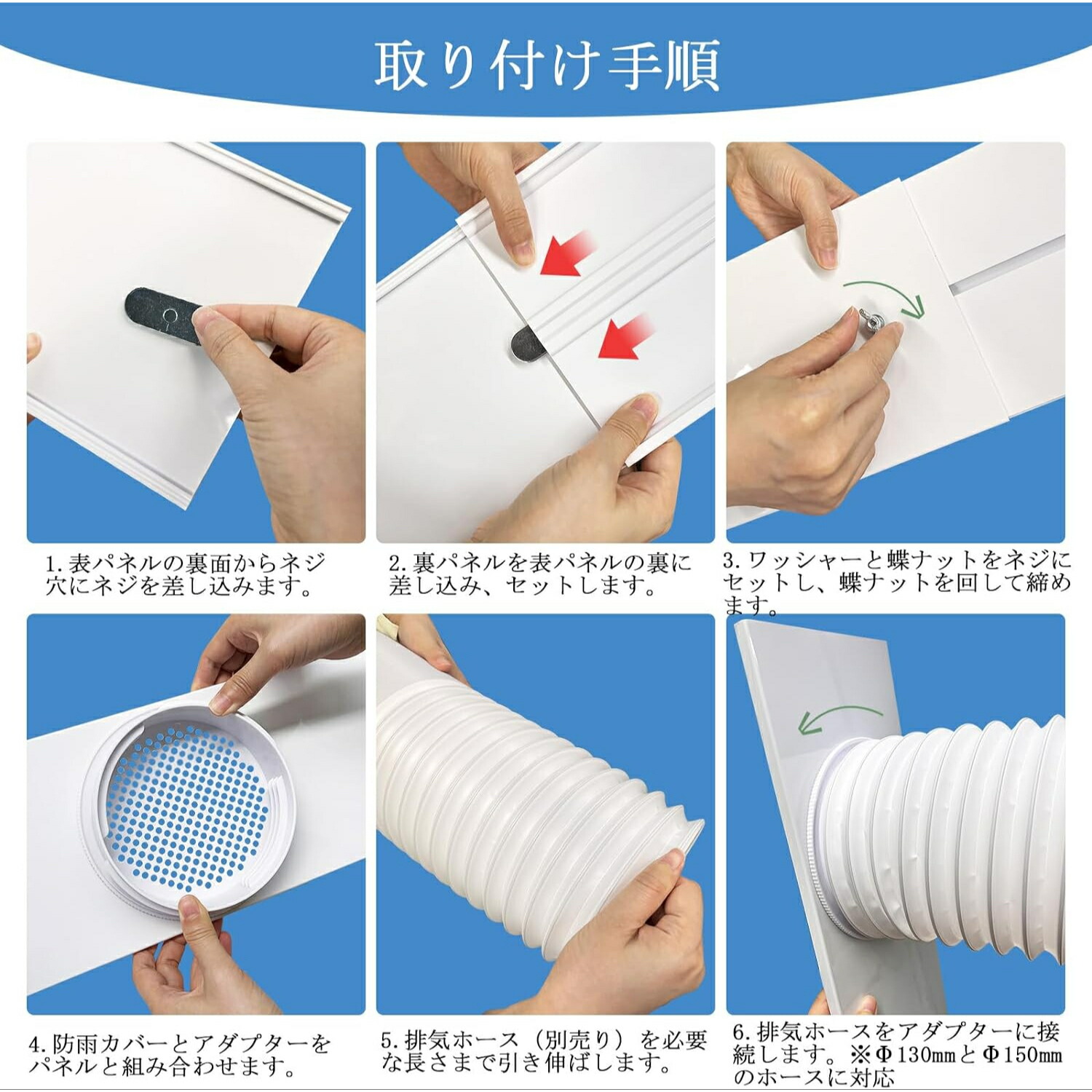 取り付け手順

1. 表パネルの裏面からネジ穴にネジを差し込みます。

2. 裏パネルを表パネルの裏に差し込み、セットします。

3. ワッシャーと蝶ナットをネジにセットし、蝶ナットを回して締めます。

4. 防雨カバーとアダプターをパネルと組み合わせます。

5. 排気ホース（別売り）を必要な長さまで引き伸ばします。

6. 排気ホースをアダプターに接続します。※Φ130㎜とΦ150㎜のホースに対応