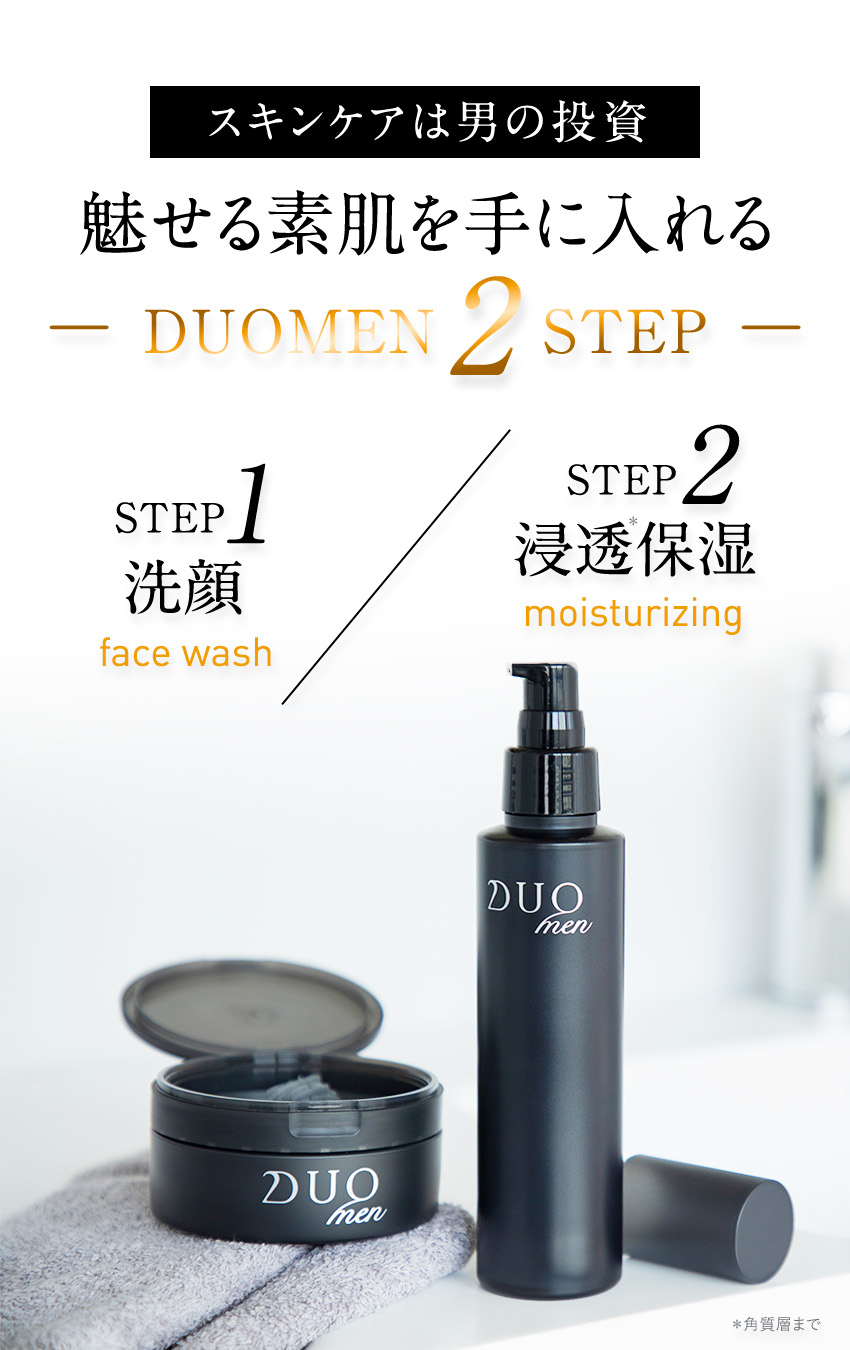 スキンケアは男の投資

魅せる素肌を手に入れる

— DUOMEN 2 STEP —

STEP 1
洗顔
face wash

STEP 2
浸透*保湿
moisturizing

DUO men

DUO men

*角質層まで