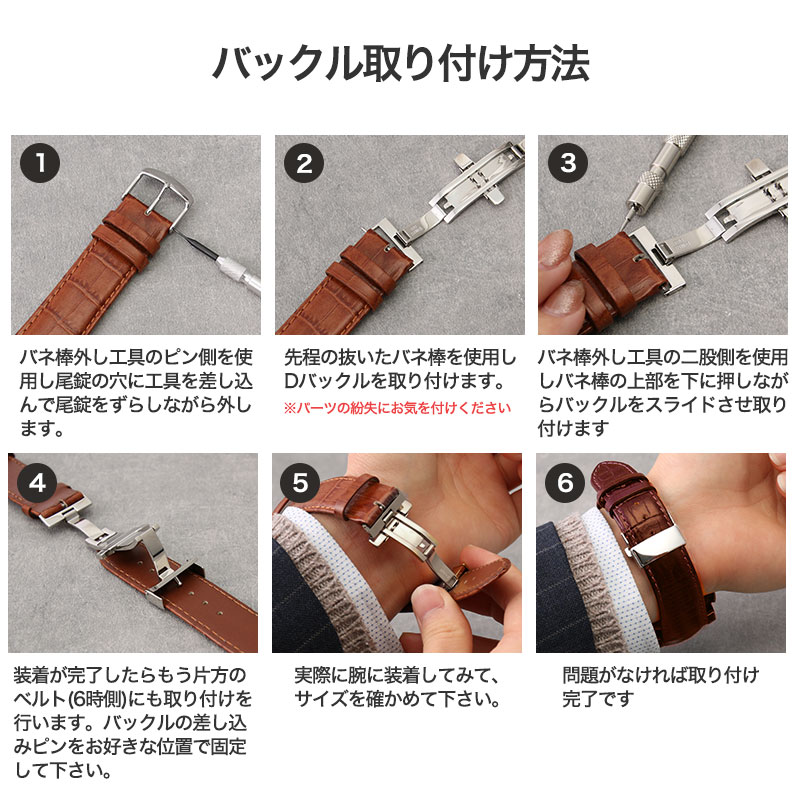 バックル取り付け方法

1

バネ棒外し工具のピン側を使用し尾錠の穴に工具を差し込んで尾錠をずらしながら外します。

2

先程の抜いたバネ棒を使用しDバックルを取り付けます。
※パーツの紛失にお気を付けください

3

バネ棒外し工具の二股側を使用しバネ棒の上部を下に押しながらバックルをスライドさせ取り付けます

4

装着が完了したらもう片方のベルト(6時側)にも取り付けを行います。バックルの差し込みピンをお好きな位置で固定して下さい。

5

実際に腕に装着してみて、サイズを確かめて下さい。

6

問題がなければ取り付け完了です