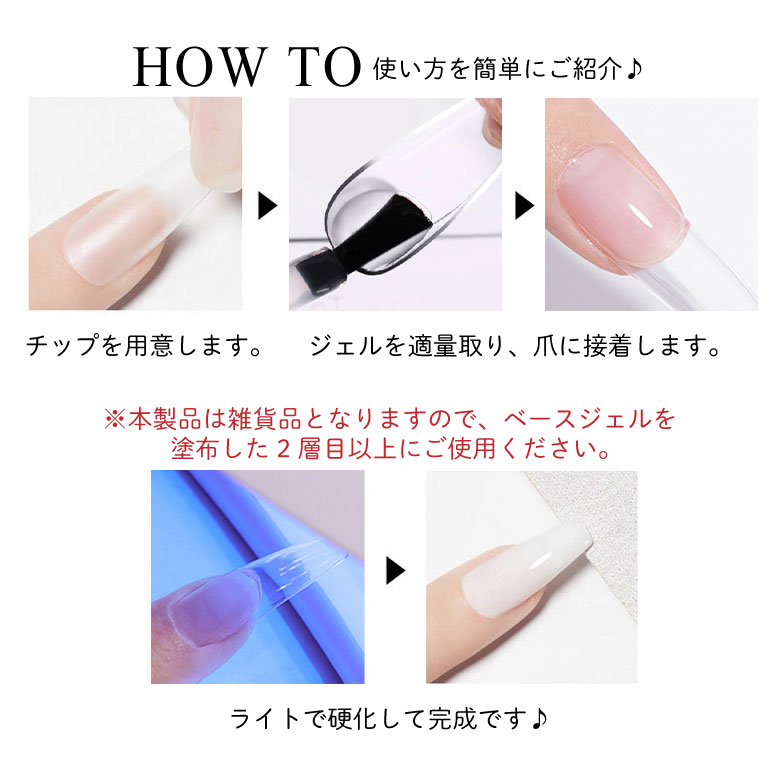 HOW TO 使い方を簡単にご紹介♪

チップを用意します。

ジェルを適量取り、爪に接着します。

※本製品は雑貨品となりますので、ベースジェルを塗布した２層目以上にご使用ください。

ライトで硬化して完成です♪