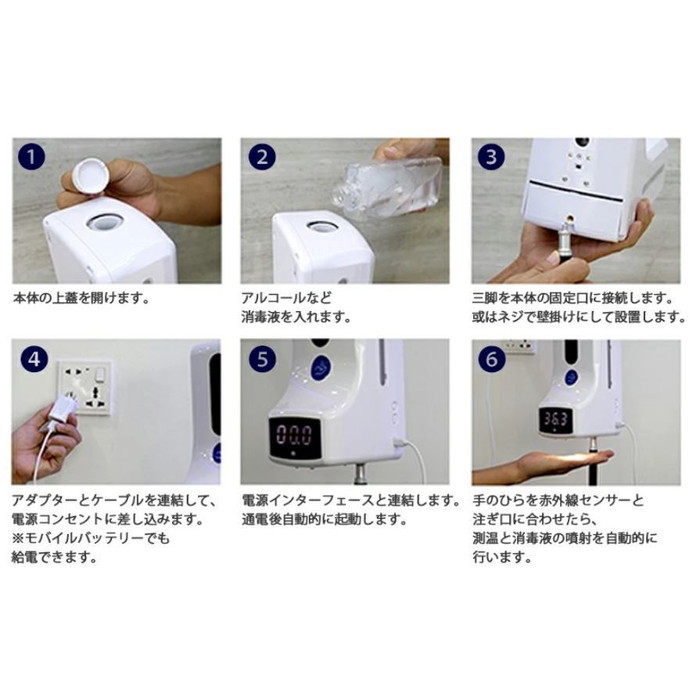 1

本体の上蓋を開けます。

2

アルコールなど
消毒液を入れます。

3

三脚を本体の固定口に接続します。
或はネジで壁掛けにして設置します。

4

アダプターとケーブルを連結して、
電源コンセントに差し込みます。
※モバイルバッテリーでも
給電できます。

5

00.0

電源インターフェースと連結します。
通電後自動的に起動します。

6

36.3

手のひらを赤外線センサーと
注ぎ口に合わせたら、
測温と消毒液の噴射を自動的に
行います。