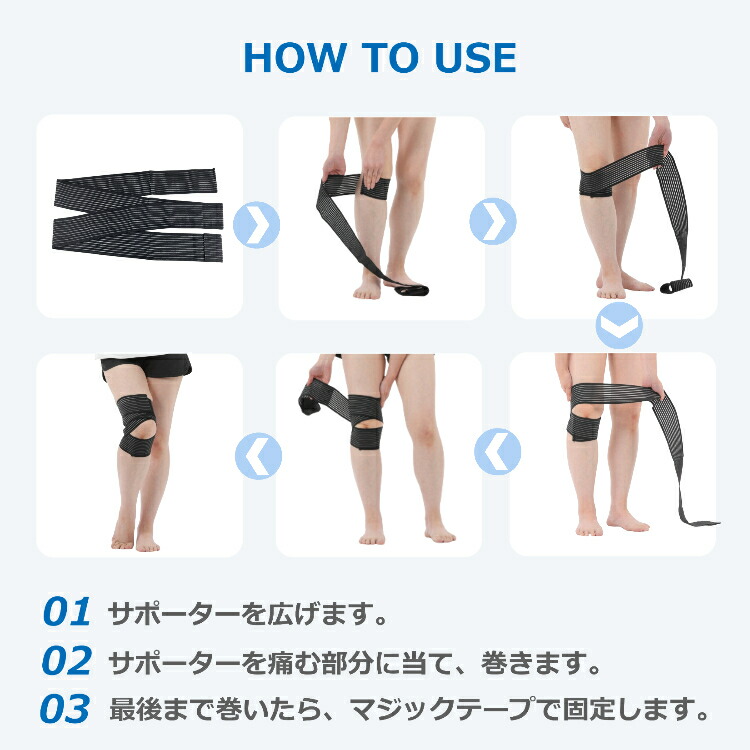 HOW TO USE

01 サポーターを広げます。

02 サポーターを痛む部分に当て、巻きます。

03 最後まで巻いたら、マジックテープで固定します。