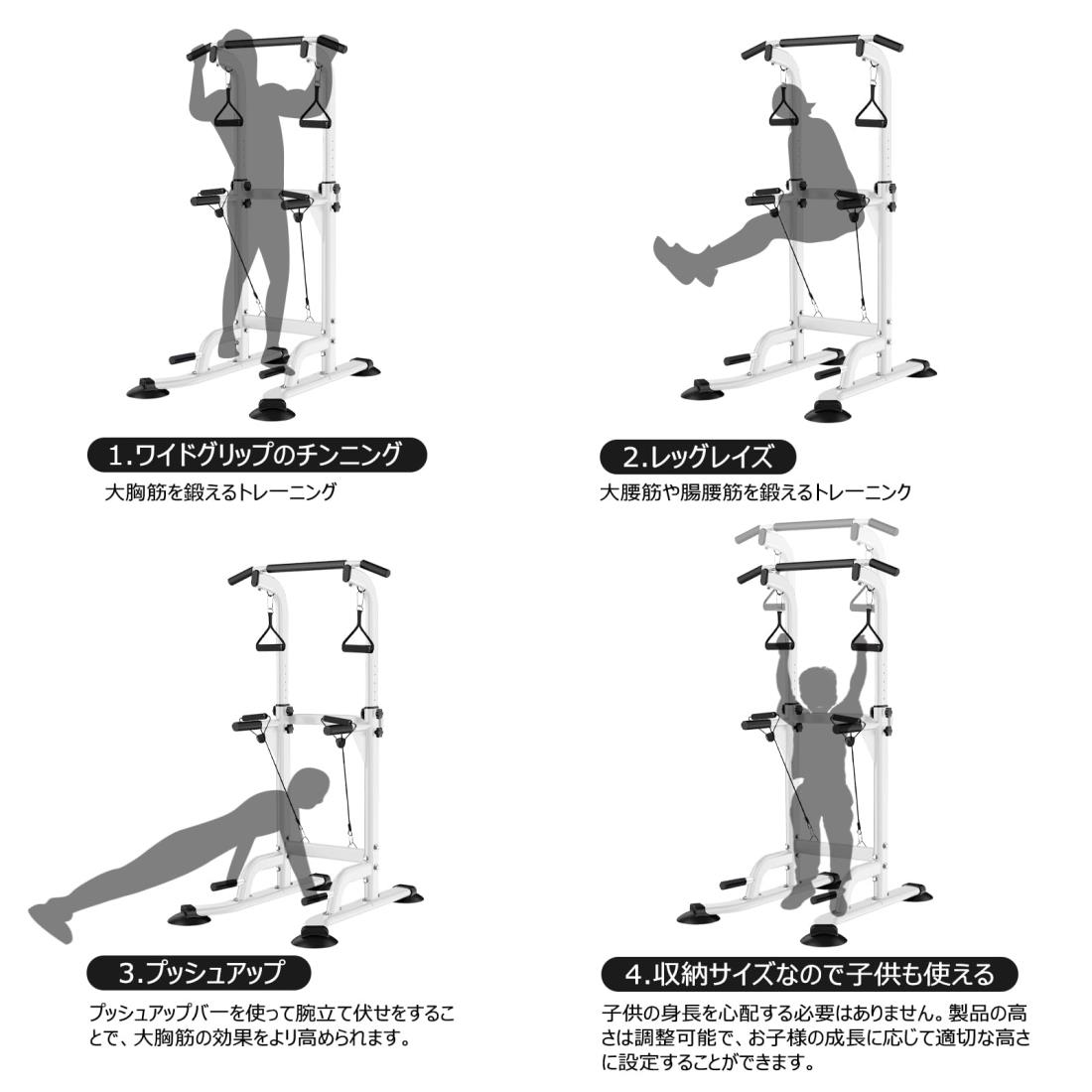 1.ワイドグリップのチンニング

大胸筋を鍛えるトレーニング

2.レッグレイズ

大腰筋や腸腰筋を鍛えるトレーニンク

3.プッシュアップ

プッシュアップバーを使って腕立て伏せをすることで、大胸筋の効果をより高められます。

4.収納サイズなので子供も使える

子供の身長を心配する必要はありません。製品の高さは調整可能で、お子様の成長に応じて適切な高さに設定することができます。