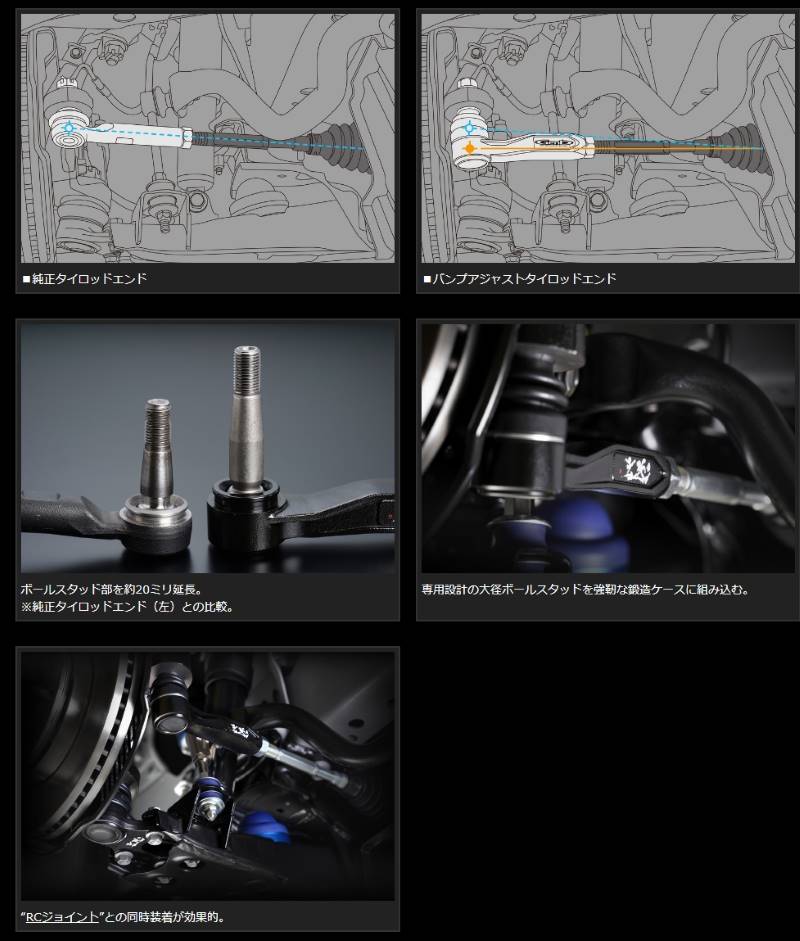 ■純正タイロッドエンド

■バンプアジャストタイロッドエンド

ボールスタッド部を約20ミリ延長。
※純正タイロッドエンド（左）との比較。

専用設計の大径ボールスタッドを強靭な鍛造ケースに組み込む。

“RCジョイント”との同時装着が効果的。