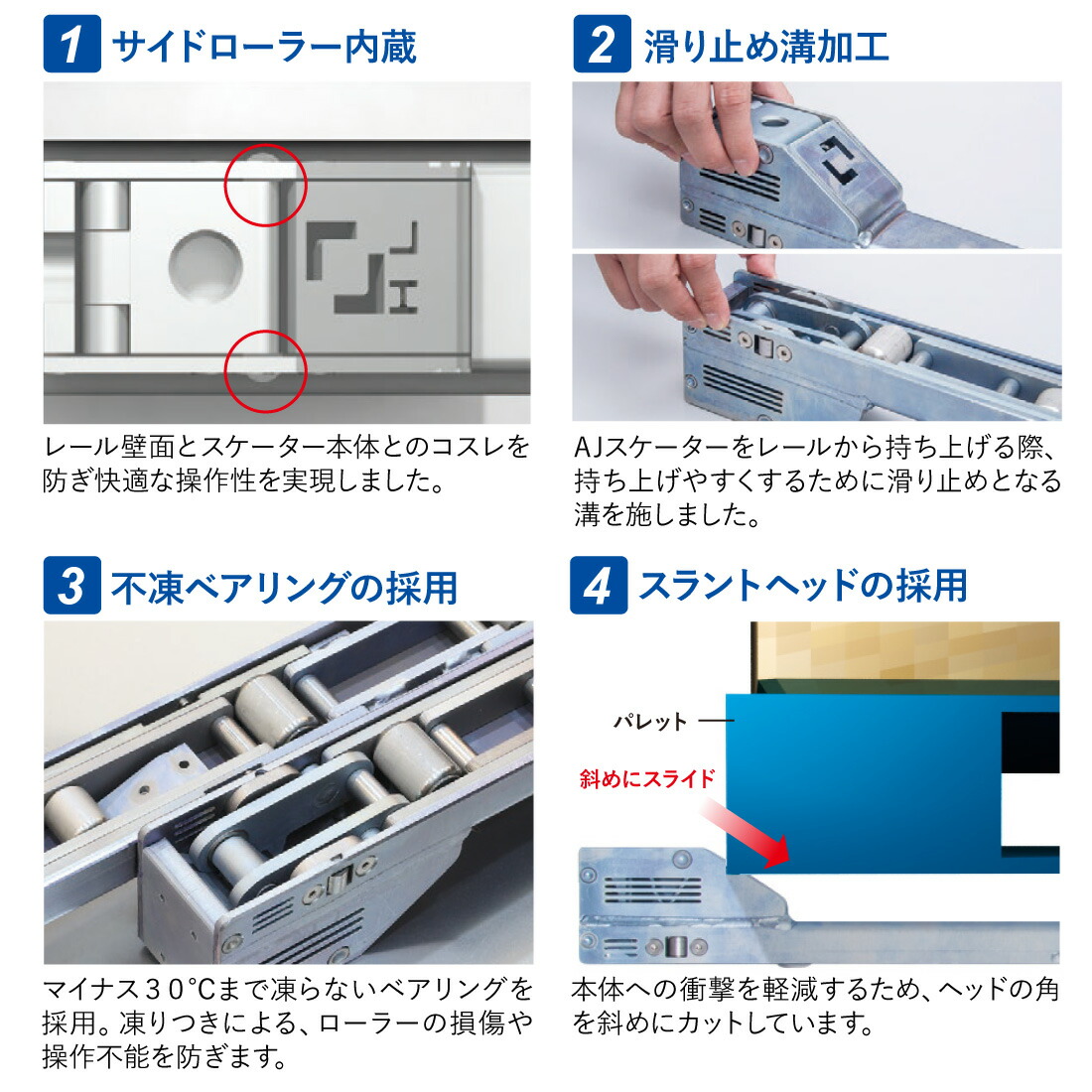 1 サイドローラー内蔵

レール壁面とスケーター本体とのコスレを防ぎ快適な操作性を実現しました。

2 滑り止め溝加工

AJスケーターをレールから持ち上げる際、持ち上げやすくするために滑り止めとなる溝を施しました。

3 不凍ベアリングの採用

マイナス30°Cまで凍らないベアリングを採用。凍りつきによる、ローラーの損傷や操作不能を防ぎます。

4 スラントヘッドの採用

パレット

斜めにスライド

本体への衝撃を軽減するため、ヘッドの角を斜めにカットしています。