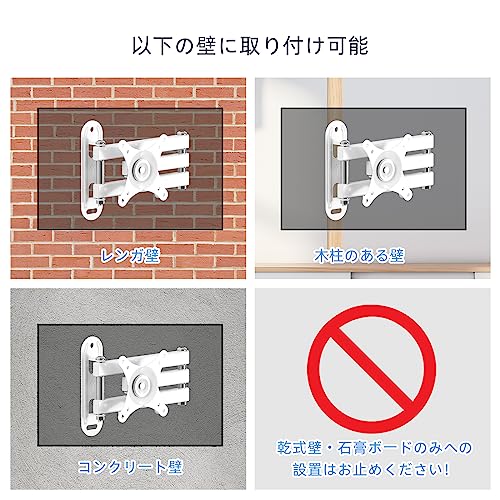 以下の壁に取り付け可能

レンガ壁

木柱のある壁

コンクリート壁

乾式壁・石膏ボードのみへの設置はお止めください!