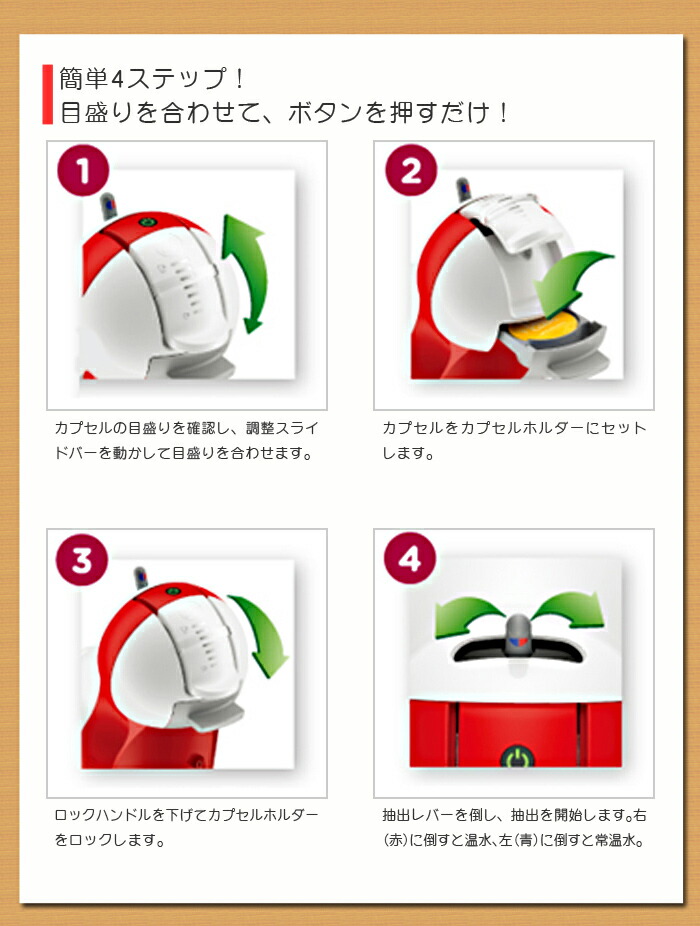 簡単4ステップ！
目盛りを合わせて、ボタンを押すだけ！

1

カプセルの目盛りを確認し、調整スライドバーを動かして目盛りを合わせます。

2

カプセルをカプセルホルダーにセットします。

3

ロックハンドルを下げてカプセルホルダーをロックします。

4

抽出レバーを倒し、抽出を開始します。右(赤)に倒すと温水、左(青)に倒すと常温水。