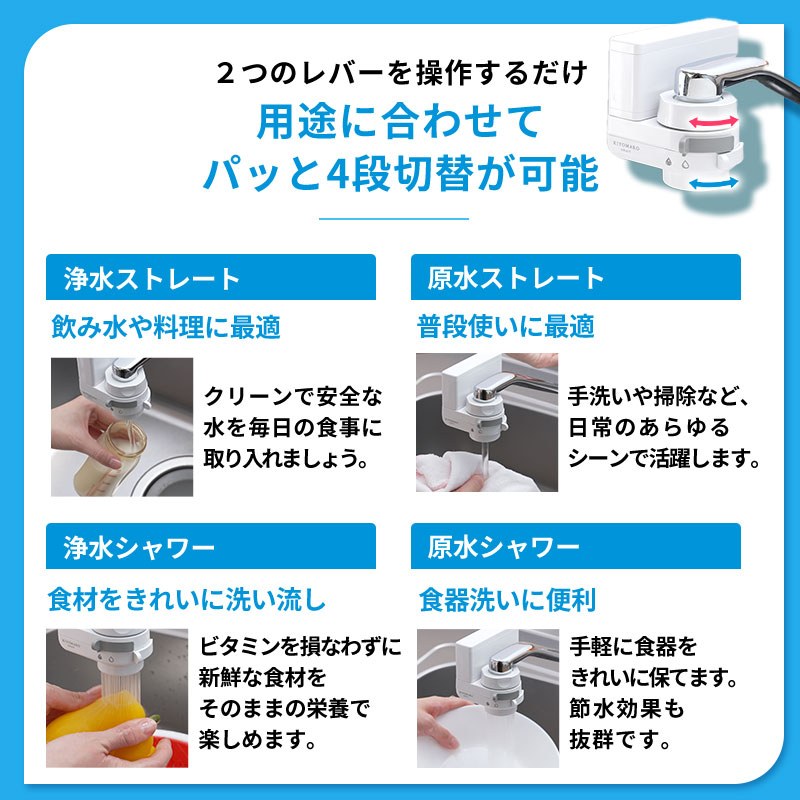 ２つのレバーを操作するだけ
用途に合わせて
パッと4段切替が可能

KIYOMARO

浄水ストレート
飲み水や料理に最適
クリーンで安全な水を毎日の食事に取り入れましょう。

原水ストレート
普段使いに最適
手洗いや掃除など、日常のあらゆるシーンで活躍します。

浄水シャワー
食材をきれいに洗い流し
ビタミンを損なわずに新鮮な食材をそのままの栄養で楽しめます。

原水シャワー
食器洗いに便利
手軽に食器をきれいに保てます。節水効果も抜群です。