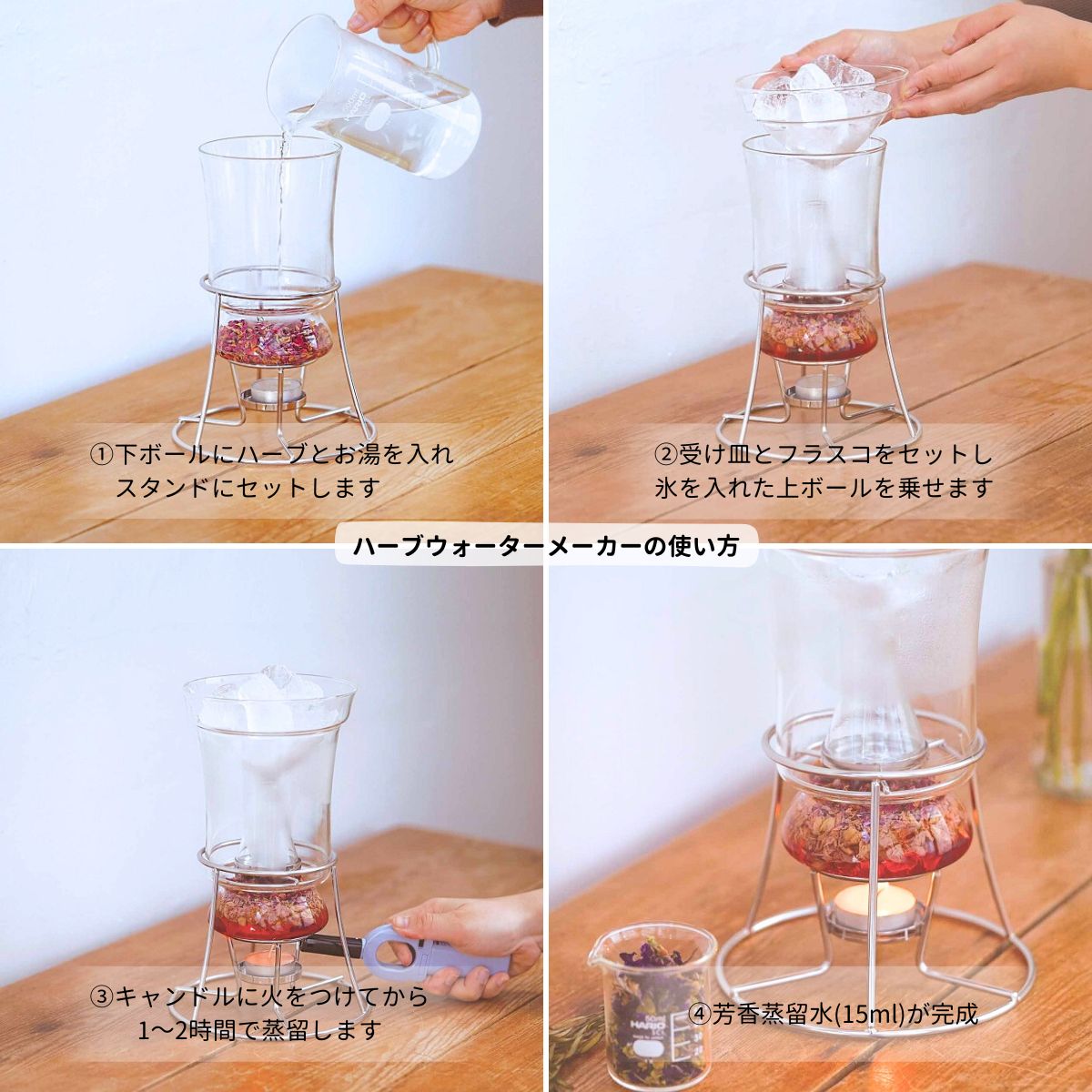 ①下ボールにハーブとお湯を入れ
スタンドにセットします

②受け皿とフラスコをセットし
氷を入れた上ボールを乗せます

ハーブウォーターメーカーの使い方

③キャンドルに火をつけてから
1〜2時間で蒸留します

④芳香蒸留水(15ml)が完成

HARIO