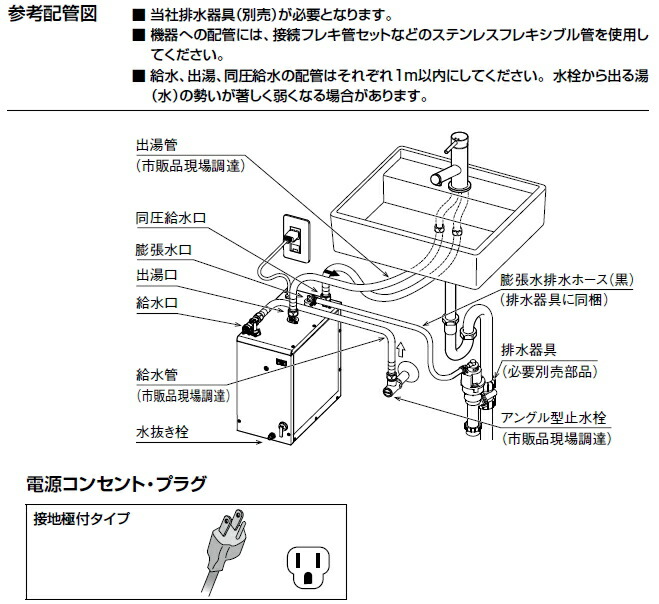 参考配管図

■ 当社排水器具(別売)が必要となります。
■ 機器への配管には、接続フレキ管セットなどのステンレスフレキシブル管を使用してください。
■ 給水、出湯、同圧給水の配管はそれぞれ1m以内にしてください。水栓から出る湯(水)の勢いが著しく弱くなる場合があります。

出湯管
(市販品現場調達)
同圧給水口
膨張水口
出湯口
給水口
給水管
(市販品現場調達)
水抜き栓
膨張水排水ホース(黒)
(排水器具に同梱)
排水器具
(必要別売部品)
アングル型止水栓
(市販品現場調達)

電源コンセント・プラグ

接地極付タイプ