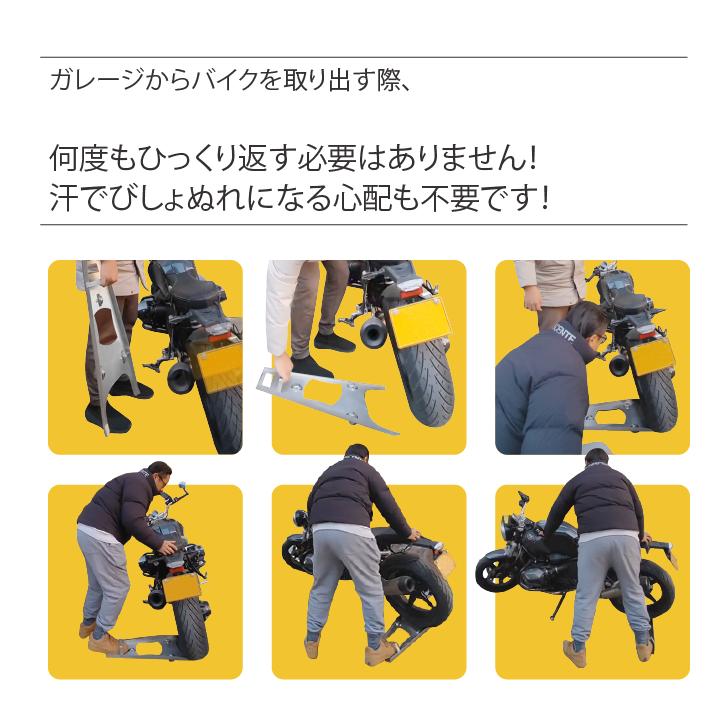 ガレージからバイクを取り出す際、

何度もひっくり返す必要はありません!
汗でびしょぬれになる心配も不要です!