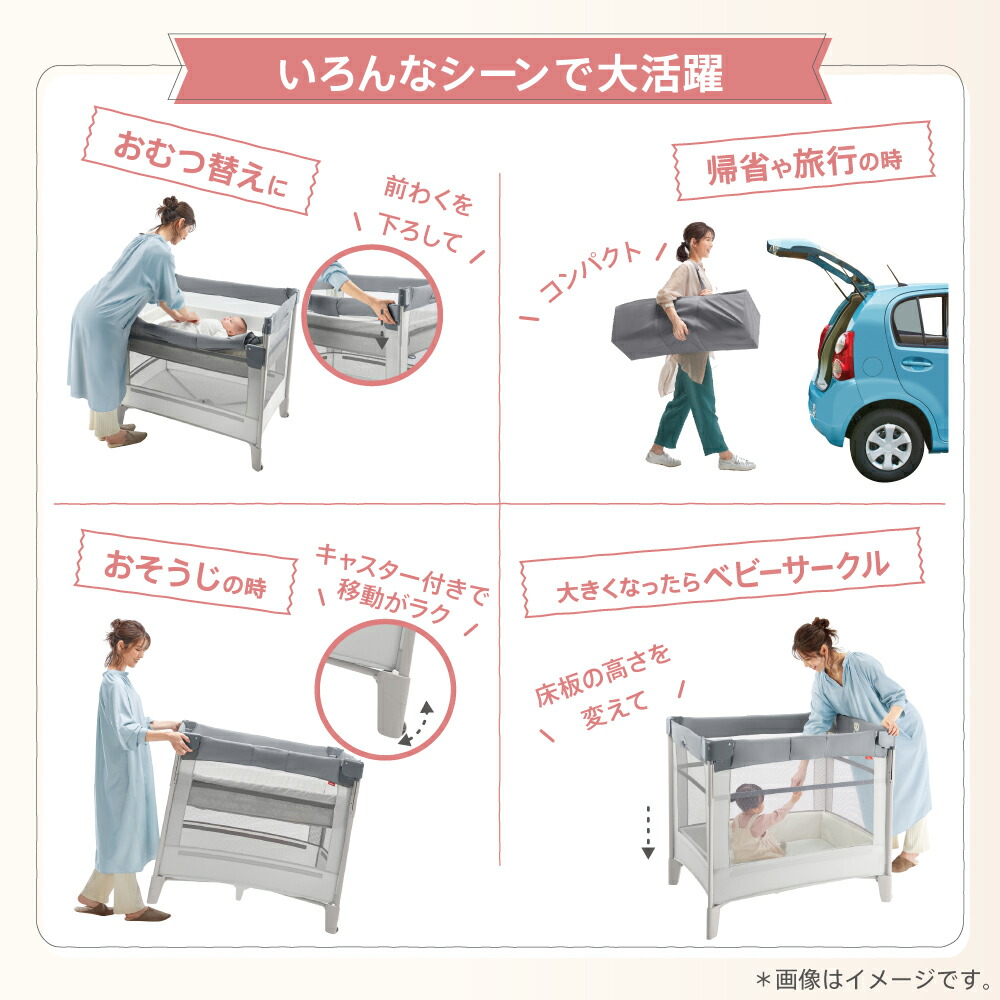 いろんなシーンで大活躍

おむつ替えに

前わくを下ろして

帰省や旅行の時

コンパクト

おそうじの時

キャスター付きで移動がラク

大きくなったらベビーサークル

床板の高さを変えて

＊画像はイメージです。