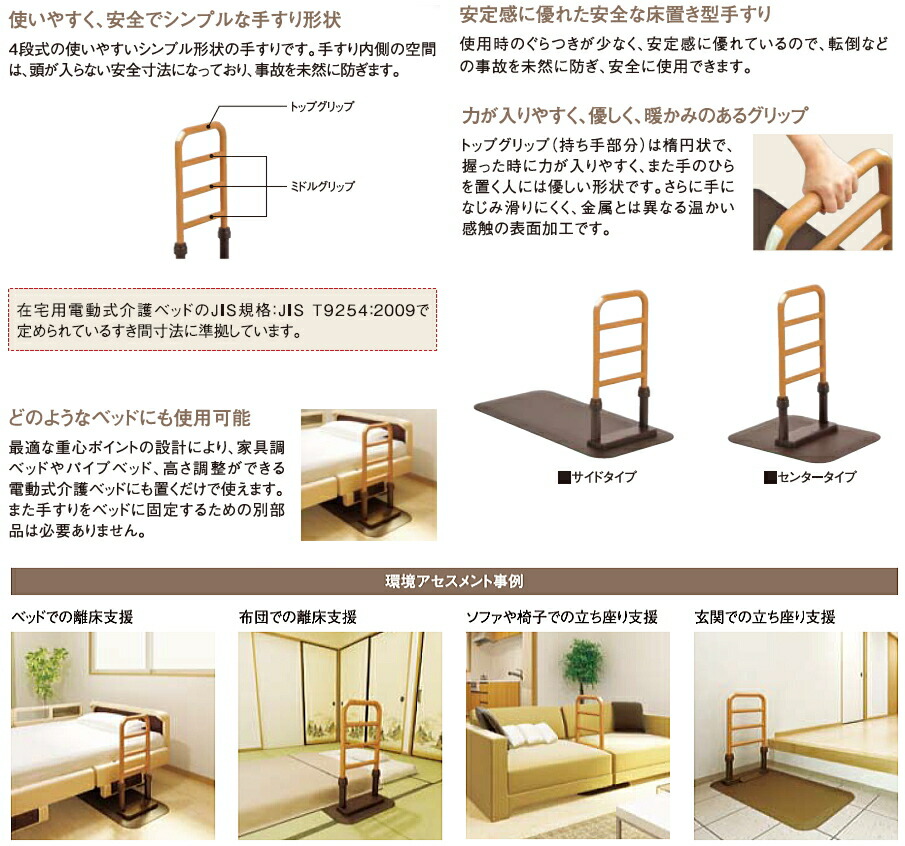 使いやすく、安全でシンプルな手すり形状

4段式の使いやすいシンプル形状の手すりです。手すり内側の空間は、頭が入らない安全寸法になっており、事故を未然に防ぎます。

トップグリップ

ミドルグリップ

在宅用電動式介護ベッドのJIS規格:JIS T9254:2009で定められているすき間寸法に準拠しています。

どのようなベッドにも使用可能

最適な重心ポイントの設計により、家具調ベッドやパイプベッド、高さ調整ができる電動式介護ベッドにも置くだけで使えます。また手すりをベッドに固定するための別部品は必要ありません。

安定感に優れた安全な床置き型手すり

使用時のぐらつきが少なく、安定感に優れているので、転倒などの事故を未然に防ぎ、安全に使用できます。

力が入りやすく、優しく、暖かみのあるグリップ

トップグリップ(持ち手部分)は楕円状で、握った時に力が入りやすく、また手のひらを置く人には優しい形状です。さらに手になじみ滑りにくく、金属とは異なる温かい感触の表面加工です。

■サイドタイプ

■センタータイプ

環境アセスメント事例

ベッドでの離床支援

布団での離床支援

ソファや椅子での立ち座り支援

玄関での立ち座り支援