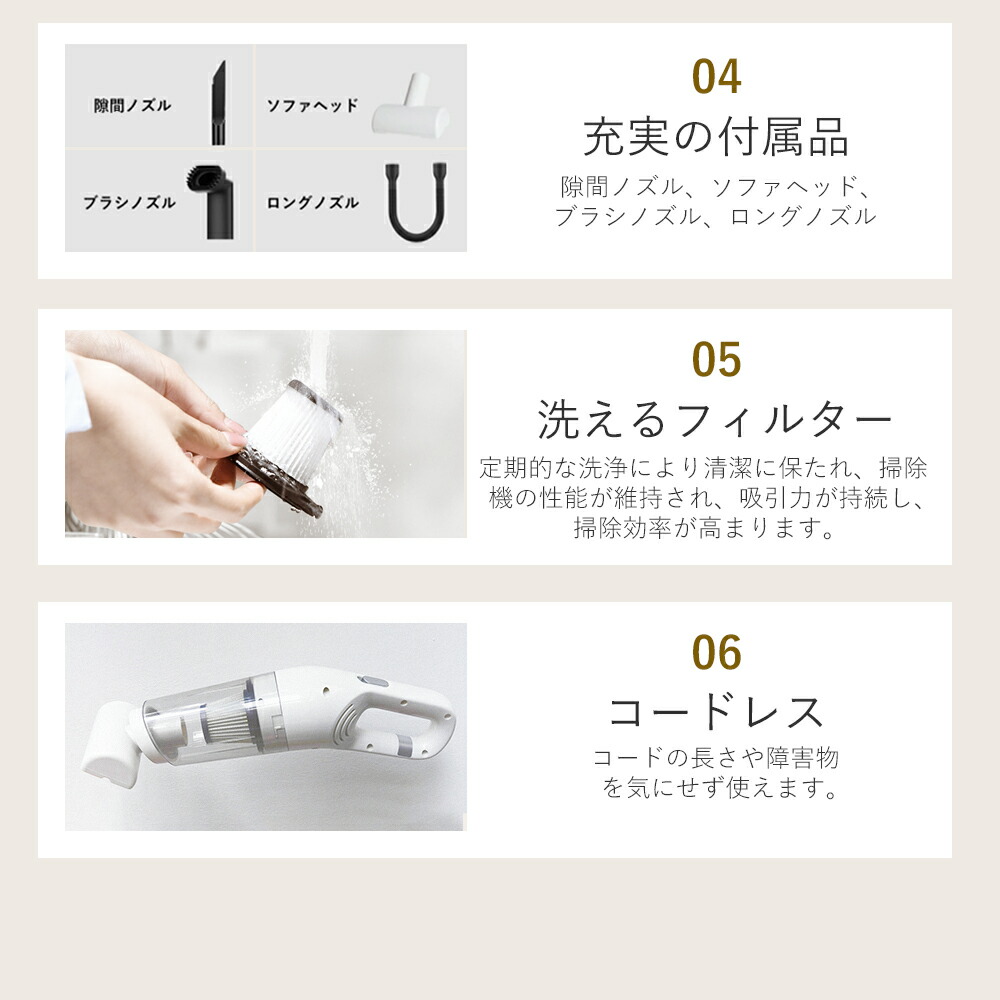 隙間ノズル

ソファヘッド

ブラシノズル

ロングノズル

04

充実の付属品

隙間ノズル、ソファヘッド、ブラシノズル、ロングノズル

05

洗えるフィルター

定期的な洗浄により清潔に保たれ、掃除機の性能が維持され、吸引力が持続し、掃除効率が高まります。

06

コードレス

コードの長さや障害物を気にせず使えます。