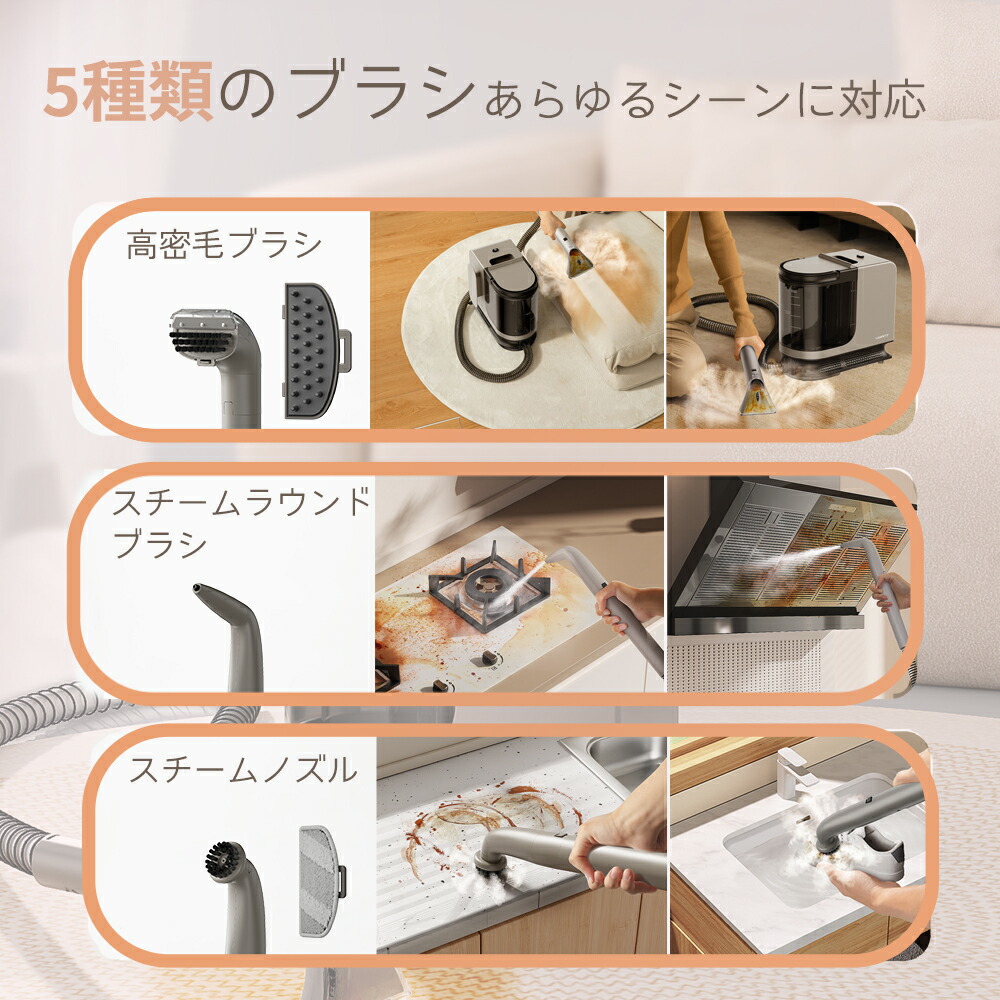 5種類のブラシあらゆるシーンに対応

高密毛ブラシ

スチームラウンドブラシ

スチームノズル