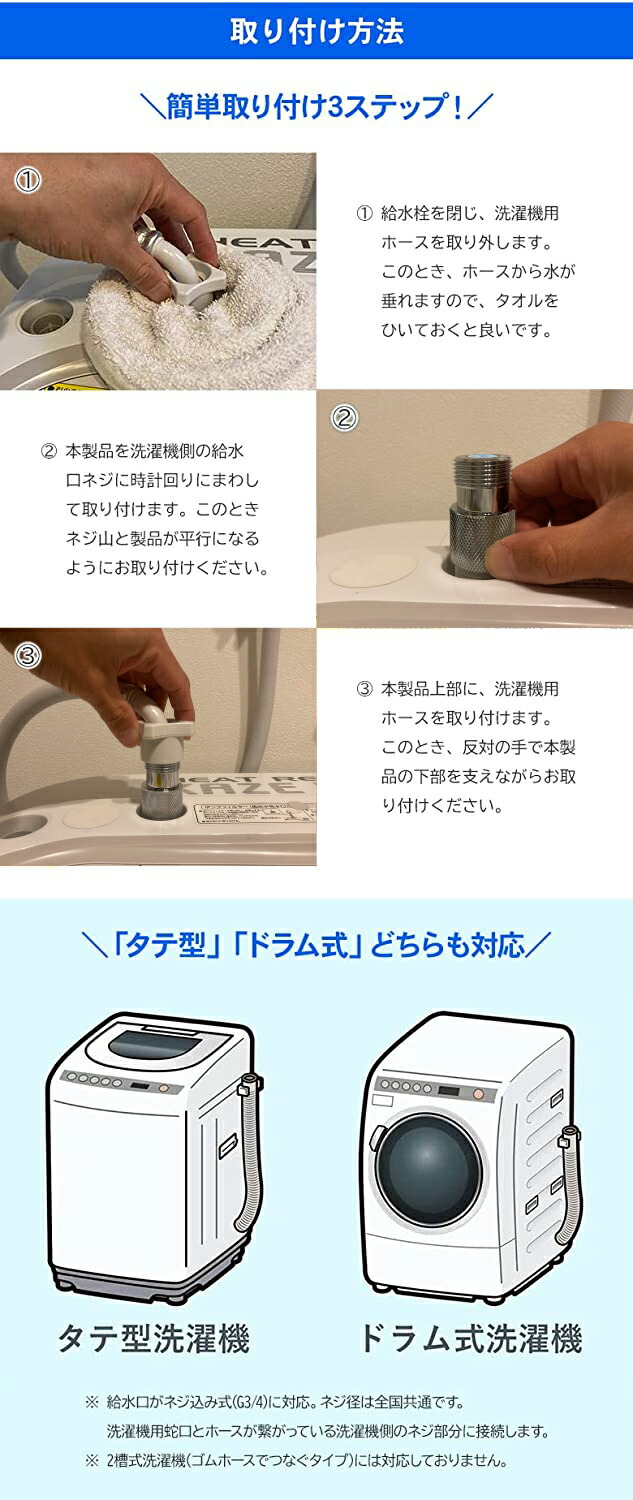 取り付け方法

＼簡単取り付け3ステップ！／

①

① 給水栓を閉じ、洗濯機用ホースを取り外します。このとき、ホースから水が垂れますので、タオルをひいておくと良いです。

②

② 本製品を洗濯機側の給水口ネジに時計回りにまわして取り付けます。このときネジ山と製品が平行になるようにお取り付けください。

③

③ 本製品上部に、洗濯機用ホースを取り付けます。このとき、反対の手で本製品の下部を支えながらお取り付けください。

＼「タテ型」「ドラム式」どちらも対応／

タテ型洗濯機

ドラム式洗濯機

※ 給水口がネジ込み式(G3/4)に対応。ネジ径は全国共通です。
洗濯機用蛇口とホースが繋がっている洗濯機側のネジ部分に接続します。

※ 2槽式洗濯機(ゴムホースでつなぐタイプ)には対応しておりません。