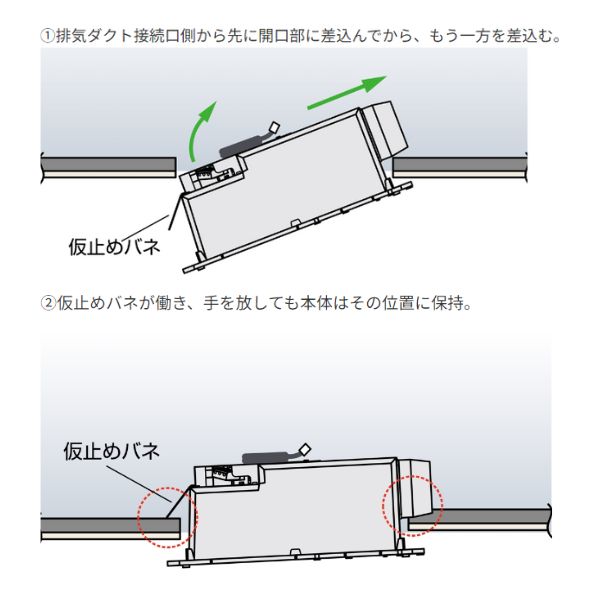 ①排気ダクト接続口側から先に開口部に差込んでから、もう一方を差込む。

仮止めバネ

②仮止めバネが働き、手を放しても本体はその位置に保持。

仮止めバネ