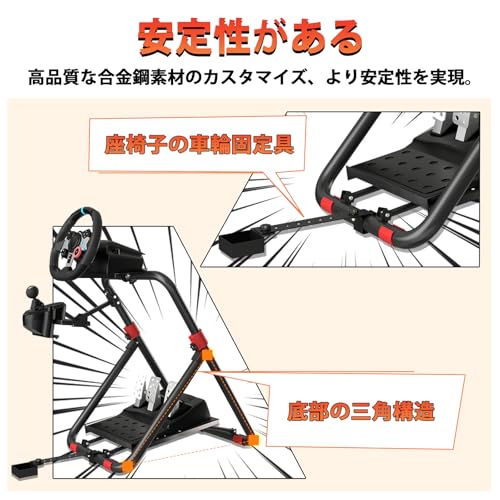 安定性がある

高品質な合金鋼素材のカスタマイズ、より安定性を実現。

座椅子の車輪固定具

底部の三角構造