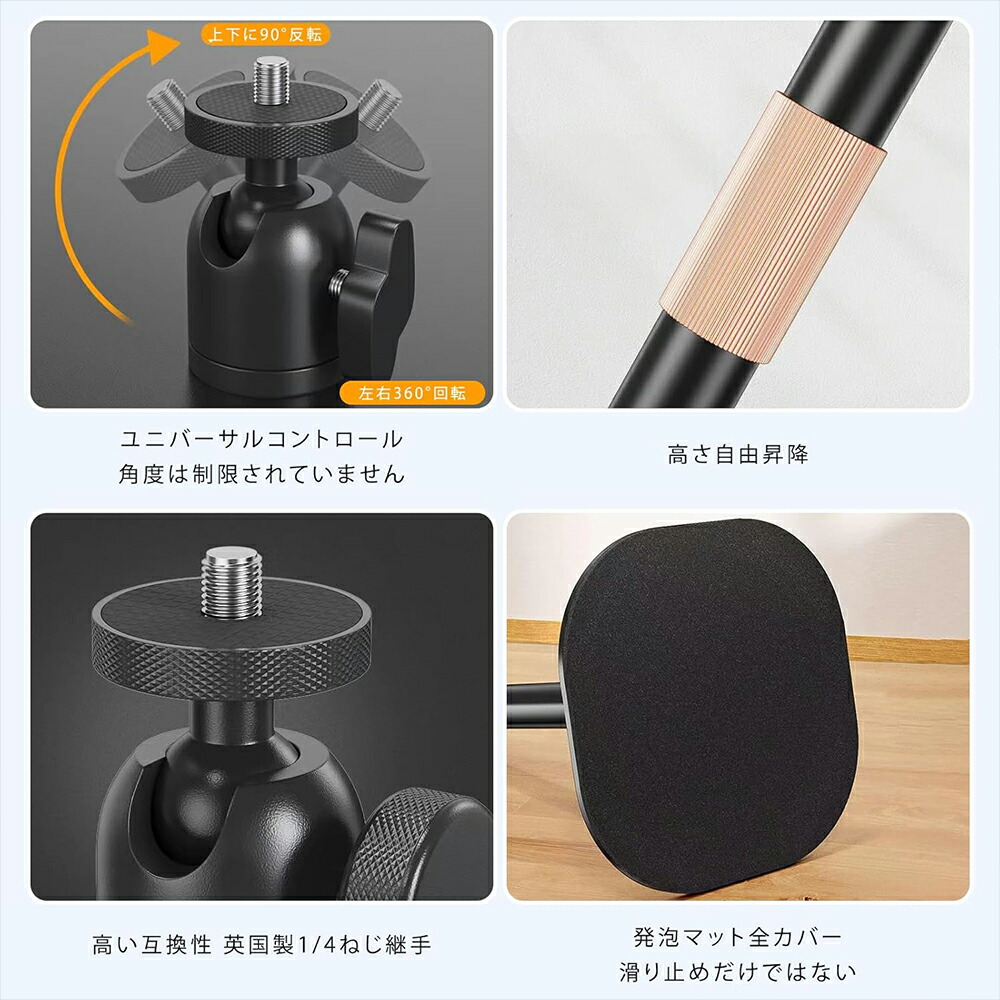 上下に90°反転

左右360°回転

ユニバーサルコントロール
角度は制限されていません

高さ自由昇降

高い互換性 英国製1/4ねじ継手

発泡マット全カバー
滑り止めだけではない