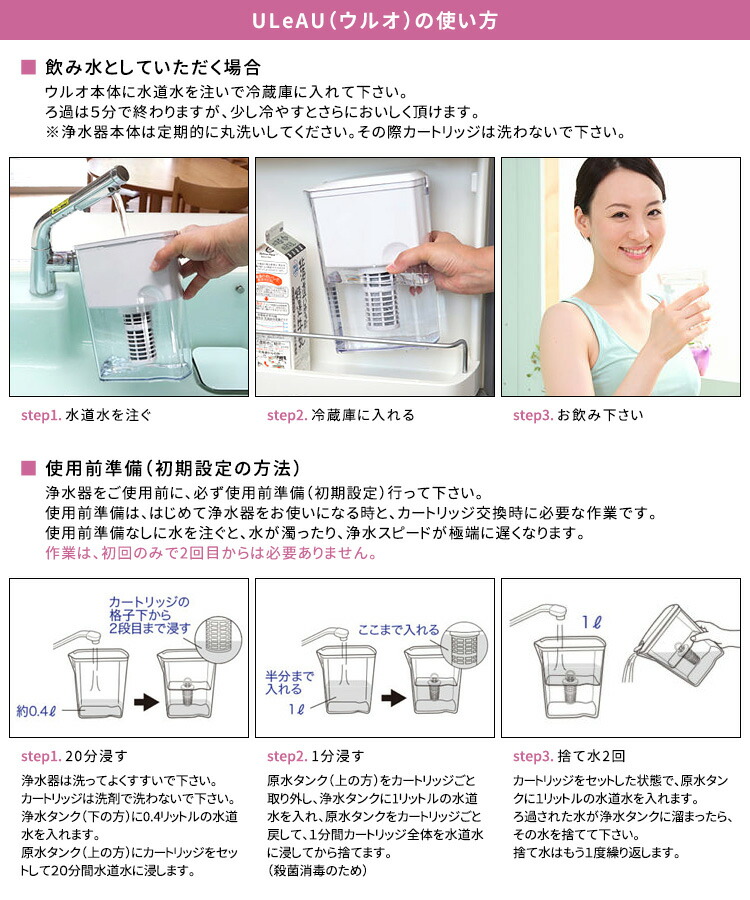 ULeAU（ウルオ）の使い方

■ 飲み水としていただく場合
ウルオ本体に水道水を注いで冷蔵庫に入れて下さい。
ろ過は5分で終わりますが、少し冷やすとさらにおいしく頂けます。
※浄水器本体は定期的に丸洗いしてください。その際カートリッジは洗わないで下さい。

step1. 水道水を注ぐ

step2. 冷蔵庫に入れる

step3. お飲み下さい

■ 使用前準備（初期設定の方法）
浄水器をご使用前に、必ず使用前準備（初期設定）行って下さい。
使用前準備は、はじめて浄水器をお使いになる時と、カートリッジ交換時に必要な作業です。
使用前準備なしに水を注ぐと、水が濁ったり、浄水スピードが極端に遅くなります。
作業は、初回のみで2回目からは必要ありません。

カートリッジの格子下から2段目まで浸す
約0.4ℓ

ここまで入れる
半分まで入れる
1ℓ

1ℓ

step1. 20分浸す
浄水器は洗ってよくすすいで下さい。
カートリッジは洗剤で洗わないで下さい。
浄水タンク（下の方）に0.4リットルの水道水を入れます。
原水タンク（上の方）にカートリッジをセットして20分間水道水に浸します。

step2. 1分浸す
原水タンク（上の方）をカートリッジごと取り外し、浄水タンクに1リットルの水道水を入れ、原水タンクをカートリッジごと戻して、1分間カートリッジ全体を水道水に浸してから捨てます。
（殺菌消毒のため）

step3. 捨て水2回
カートリッジをセットした状態で、原水タンクに1リットルの水道水を入れます。
ろ過された水が浄水タンクに溜まったら、その水を捨てて下さい。
捨て水はもう1度繰り返します。