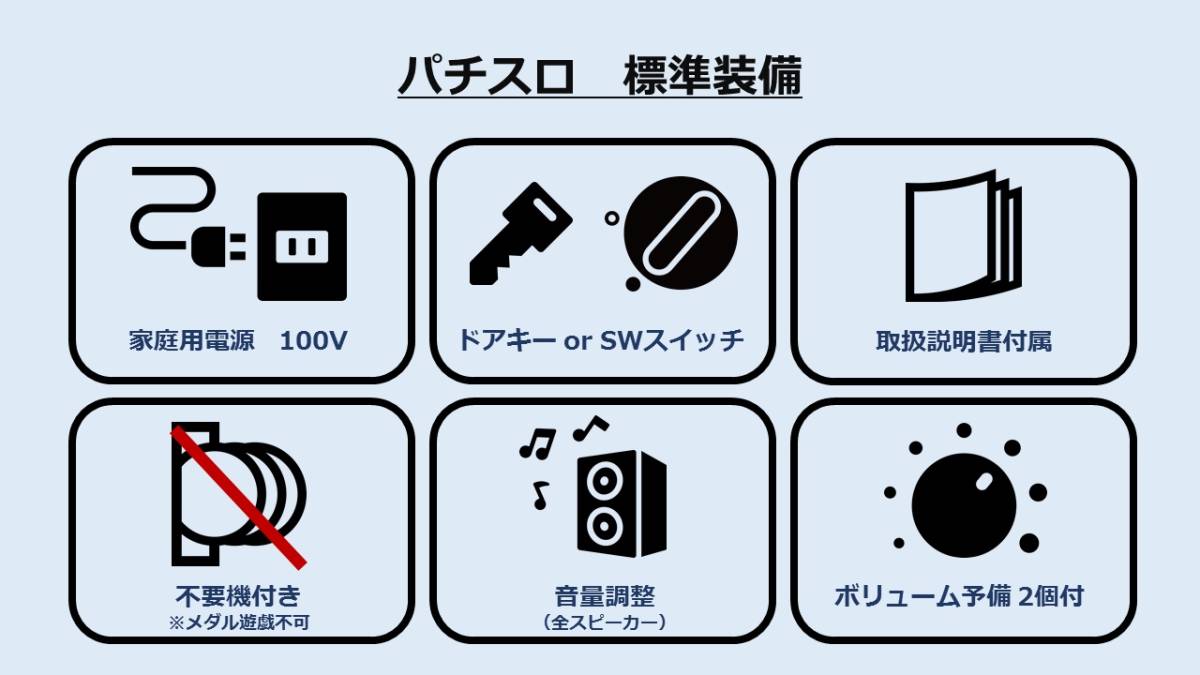 パチスロ　標準装備

家庭用電源　100V

ドアキー or SWスイッチ

取扱説明書付属

不要機付き
※メダル遊戯不可

音量調整
（全スピーカー）

ボリューム予備 2個付