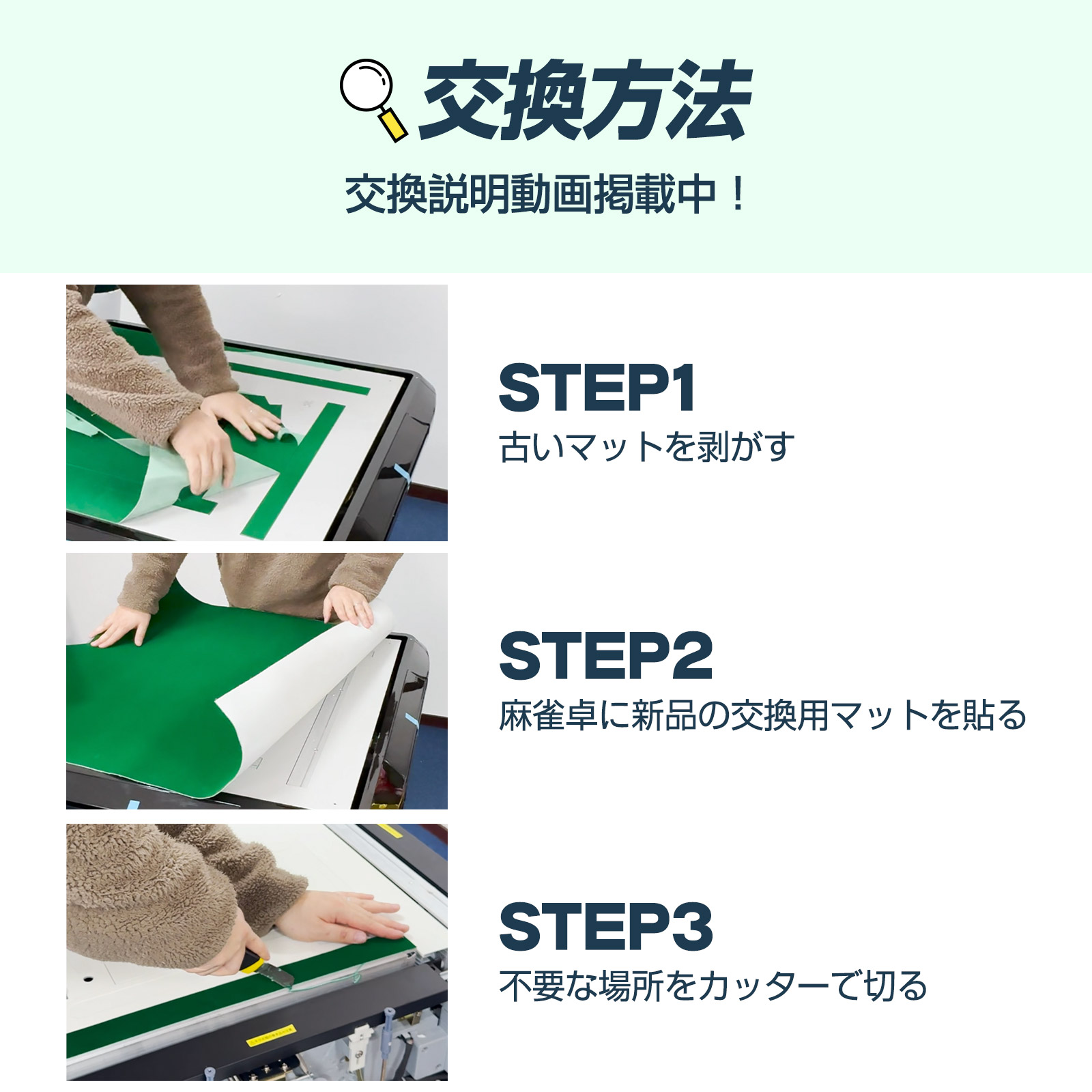 交換方法

交換説明動画掲載中！

STEP1

古いマットを剥がす

STEP2

麻雀卓に新品の交換用マットを貼る

STEP3

不要な場所をカッターで切る