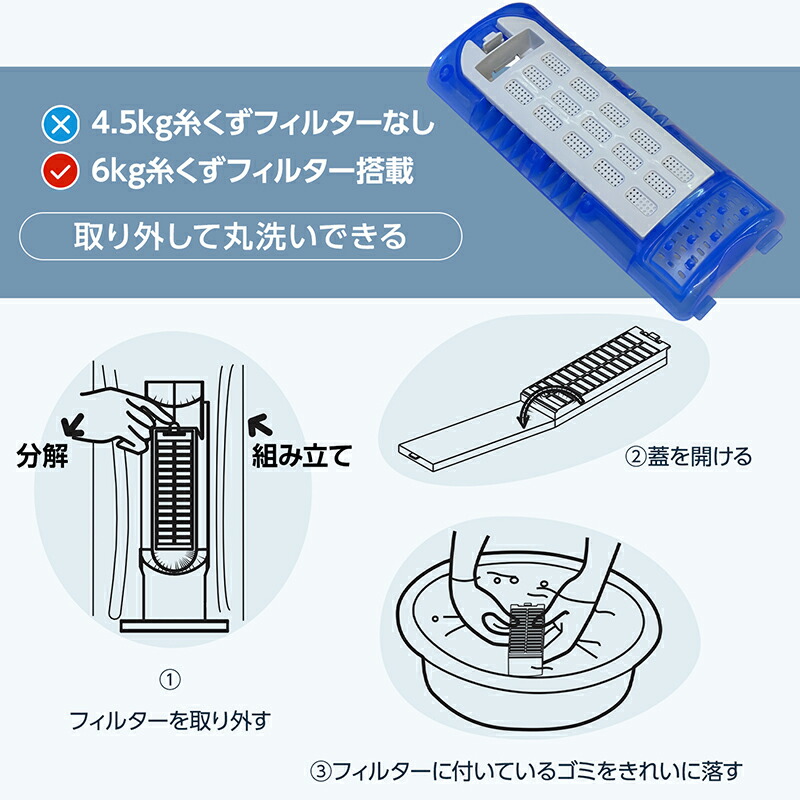 4.5kg糸くずフィルターなし
6kg糸くずフィルター搭載

取り外して丸洗いできる

分解

組み立て

①
フィルターを取り外す

②蓋を開ける

③フィルターに付いているゴミをきれいに落す