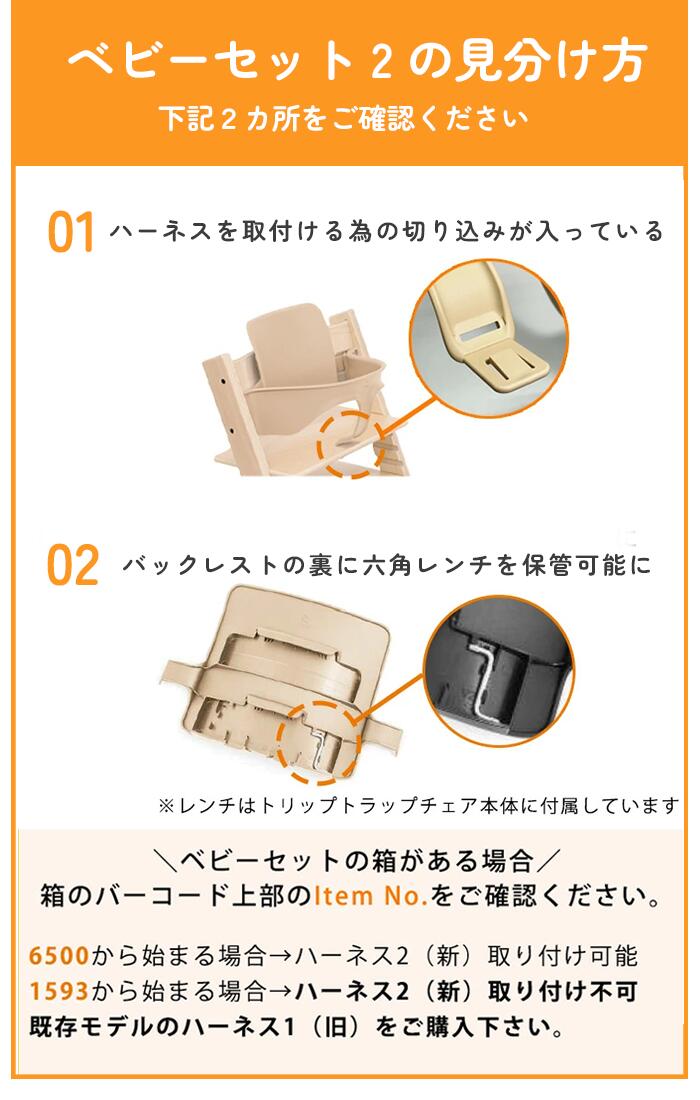 ベビーセット２の見分け方

下記２カ所をご確認ください

01 ハーネスを取付ける為の切り込みが入っている

02 バックレストの裏に六角レンチを保管可能に

※レンチはトリップトラップチェア本体に付属しています

＼ベビーセットの箱がある場合／
箱のバーコード上部のItem No.をご確認ください。

6500から始まる場合→ハーネス2（新）取り付け可能
1593から始まる場合→ハーネス2（新）取り付け不可
既存モデルのハーネス1（旧）をご購入下さい。