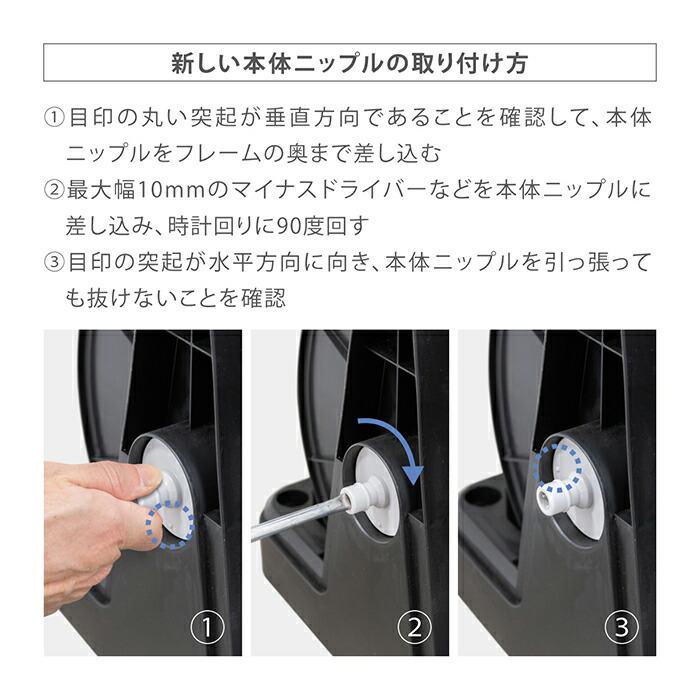 新しい本体ニップルの取り付け方

①目印の丸い突起が垂直方向であることを確認して、本体ニップルをフレームの奥まで差し込む

②最大幅10mmのマイナスドライバーなどを本体ニップルに差し込み、時計回りに90度回す

③目印の突起が水平方向に向き、本体ニップルを引っ張っても抜けないことを確認

①

②

③