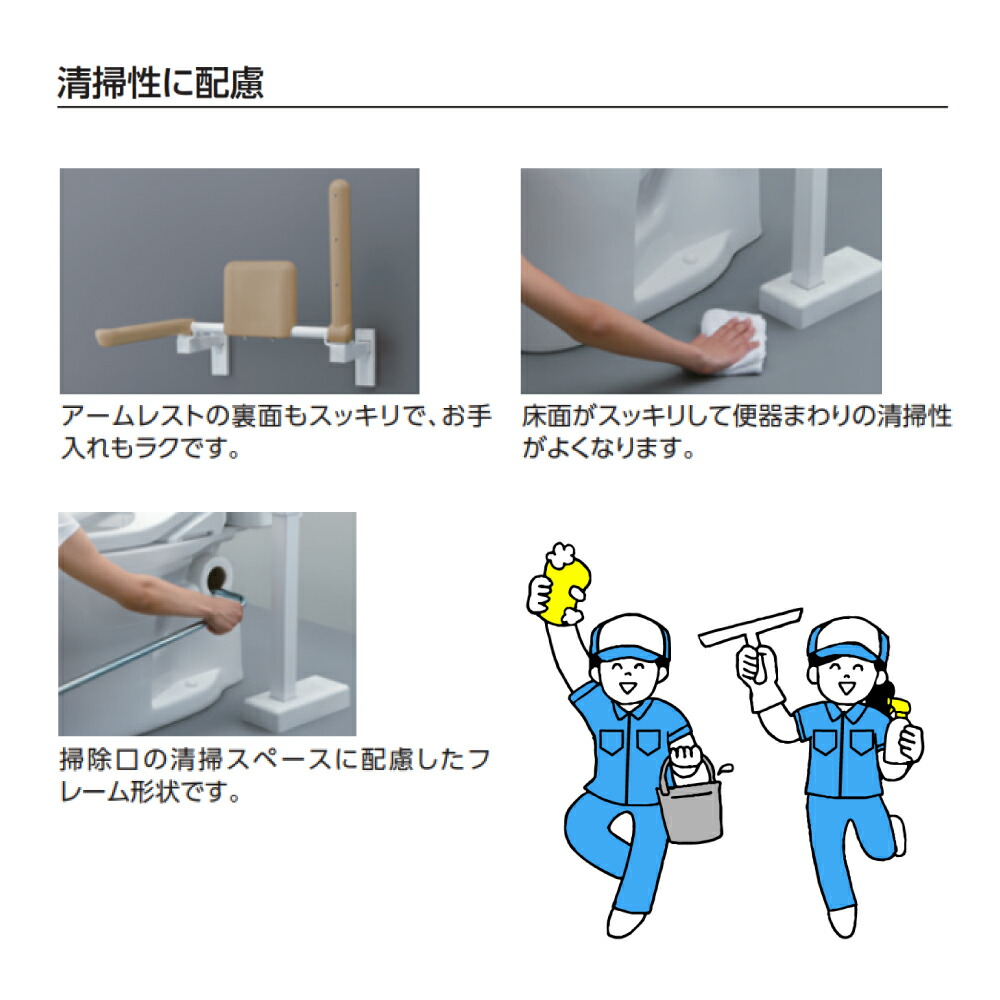 清掃性に配慮

アームレストの裏面もスッキリで、お手入れもラクです。

床面がスッキリして便器まわりの清掃性がよくなります。

掃除口の清掃スペースに配慮したフレーム形状です。