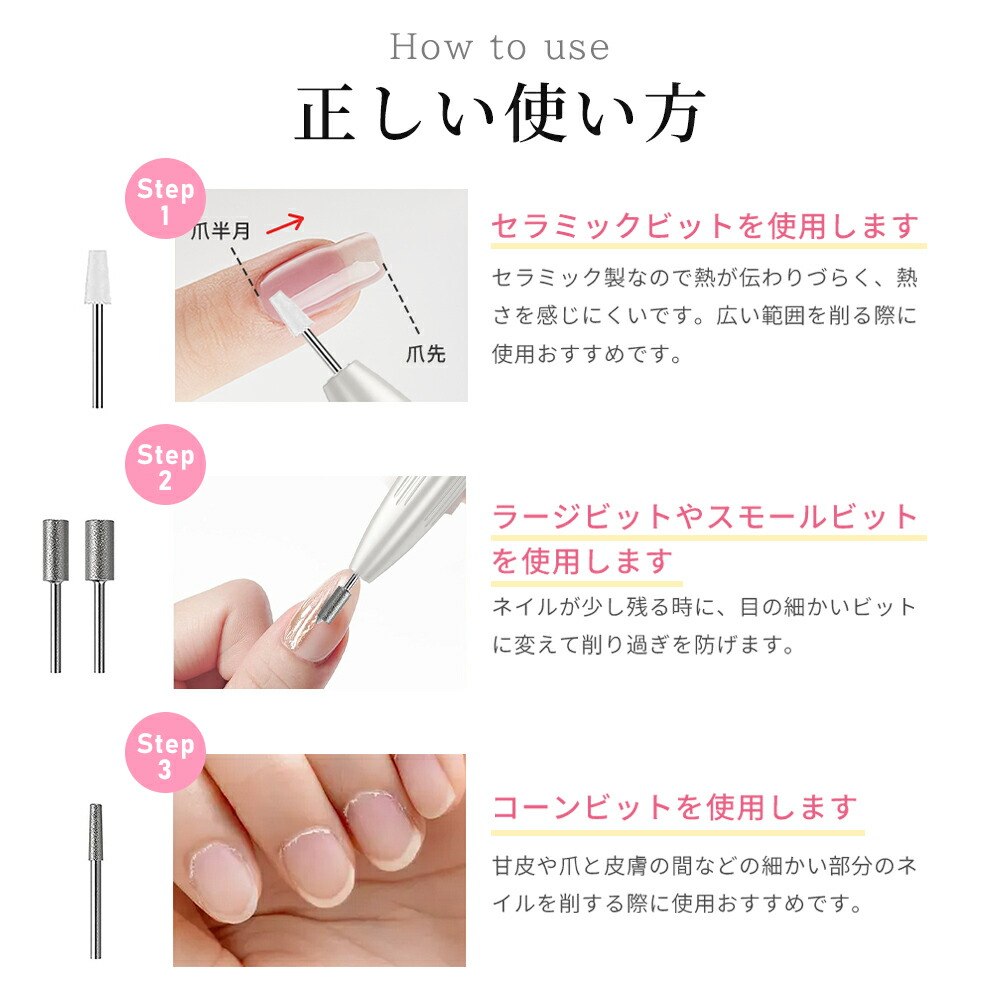 How to use

正しい使い方

Step 1

爪半月

爪先

セラミックビットを使用します

セラミック製なので熱が伝わりづらく、熱さを感じにくいです。広い範囲を削る際に使用おすすめです。

Step 2

ラージビットやスモールビットを使用します

ネイルが少し残る時に、目の細かいビットに変えて削り過ぎを防げます。

Step 3

コーンビットを使用します

甘皮や爪と皮膚の間などの細かい部分のネイルを削する際に使用おすすめです。