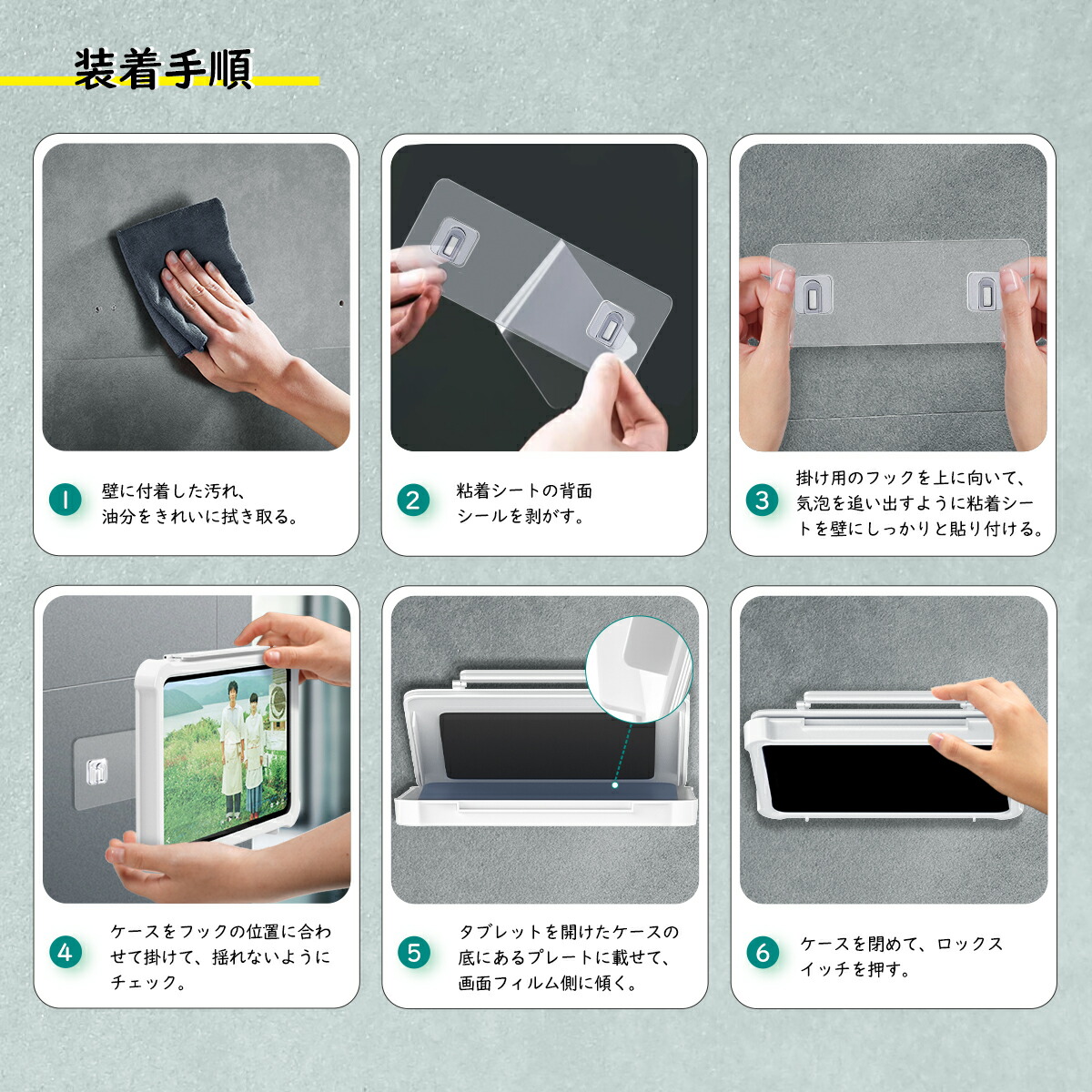 装着手順

1 壁に付着した汚れ、油分をきれいに拭き取る。

2 粘着シートの背面シールを剥がす。

3 掛け用のフックを上に向いて、気泡を追い出すように粘着シートを壁にしっかりと貼り付ける。

4 ケースをフックの位置に合わせて掛けて、揺れないようにチェック。

5 タブレットを開けたケースの底にあるプレートに載せて、画面フィルム側に傾く。

6 ケースを閉めて、ロックスイッチを押す。