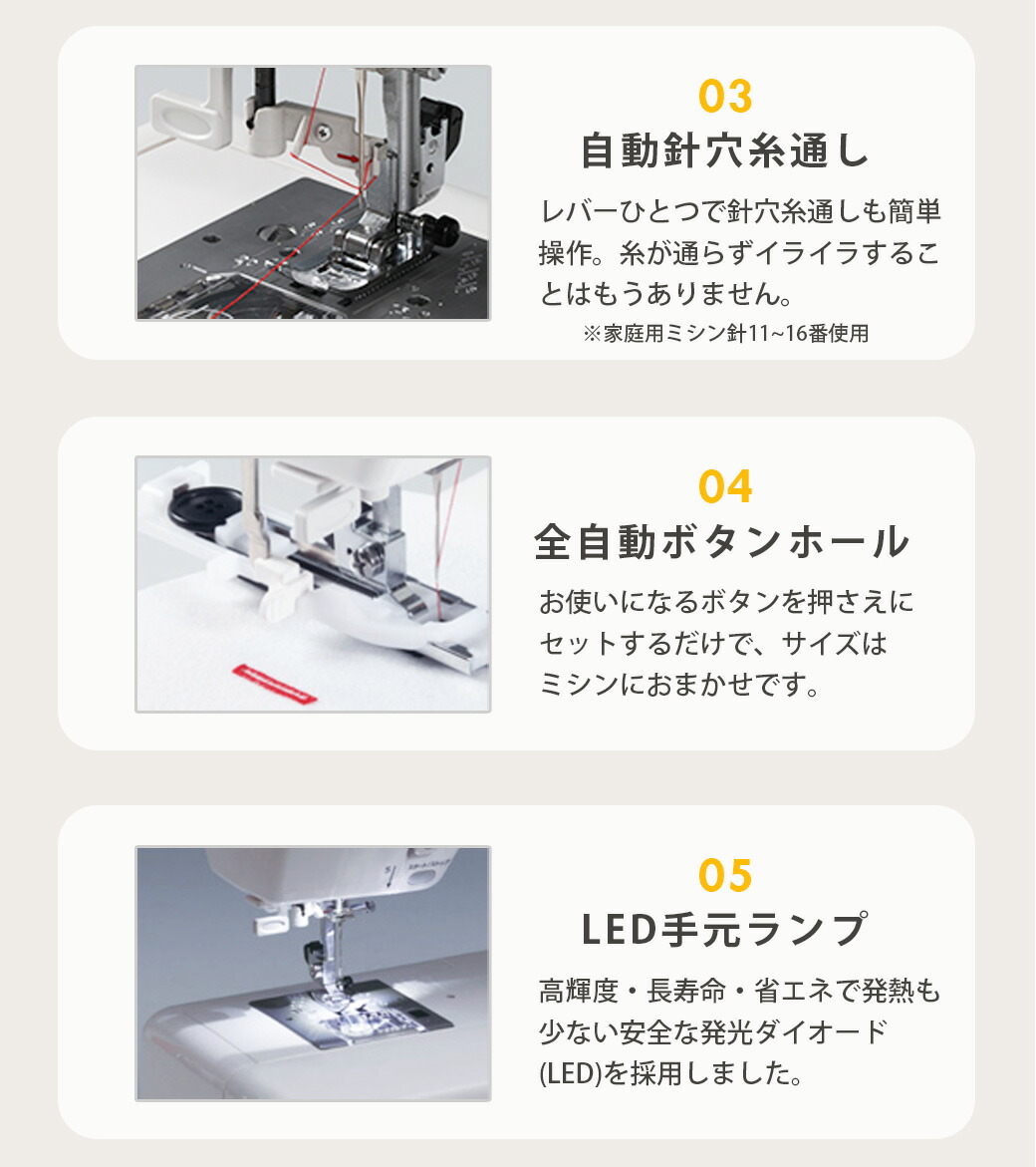 03
自動針穴糸通し

レバーひとつで針穴糸通しも簡単操作。糸が通らずイライラすることはもうありません。
※家庭用ミシン針11~16番使用

04
全自動ボタンホール

お使いになるボタンを押さえにセットするだけで、サイズはミシンにおまかせです。

05
LED手元ランプ

高輝度・長寿命・省エネで発熱も少ない安全な発光ダイオード(LED)を採用しました。